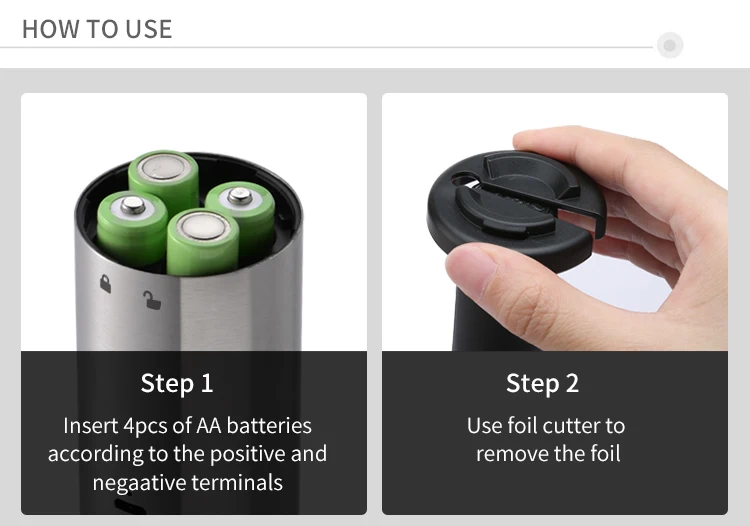 HOW TO USE

Step 1

Insert 4pcs of AA batteries according to the positive and negaative terminals

Step 2

Use foil cutter to remove the foil