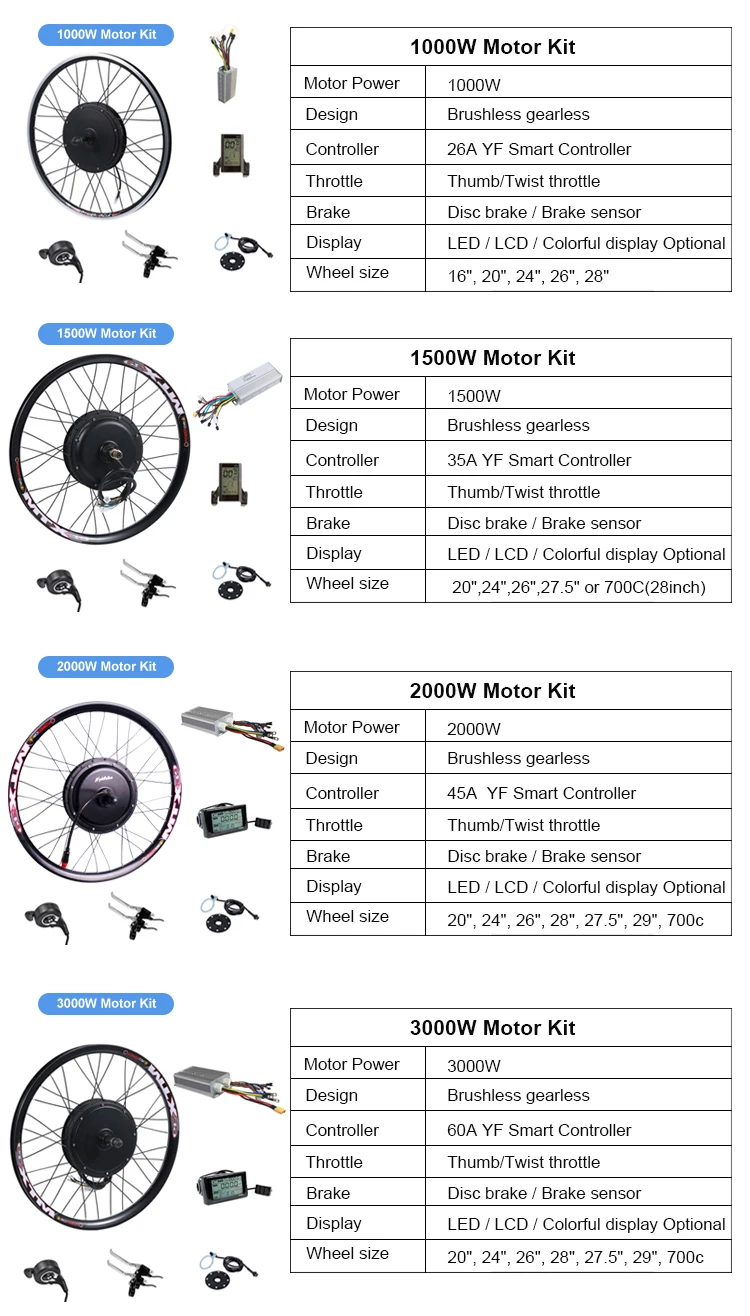 1000W Motor Kit

| 1000W Motor Kit | |
|---|---|
| Motor Power | 1000W |
| Design | Brushless gearless |
| Controller | 26A YF Smart Controller |
| Throttle | Thumb/Twist throttle |
| Brake | Disc brake / Brake sensor |
| Display | LED / LCD / Colorful display Optional |
| Wheel size | 16", 20", 24", 26", 28" |

1500W Motor Kit

| 1500W Motor Kit | |
|---|---|
| Motor Power | 1500W |
| Design | Brushless gearless |
| Controller | 35A YF Smart Controller |
| Throttle | Thumb/Twist throttle |
| Brake | Disc brake / Brake sensor |
| Display | LED / LCD / Colorful display Optional |
| Wheel size | 20",24",26",27.5" or 700C(28inch) |

2000W Motor Kit

| 2000W Motor Kit | |
|---|---|
| Motor Power | 2000W |
| Design | Brushless gearless |
| Controller | 45A YF Smart Controller |
| Throttle | Thumb/Twist throttle |
| Brake | Disc brake / Brake sensor |
| Display | LED / LCD / Colorful display Optional |
| Wheel size | 20", 24", 26", 28", 27.5", 29", 700c |

3000W Motor Kit

| 3000W Motor Kit | |
|---|---|
| Motor Power | 3000W |
| Design | Brushless gearless |
| Controller | 60A YF Smart Controller |
| Throttle | Thumb/Twist throttle |
| Brake | Disc brake / Brake sensor |
| Display | LED / LCD / Colorful display Optional |
| Wheel size | 20", 24", 26", 28", 27.5", 29", 700c |