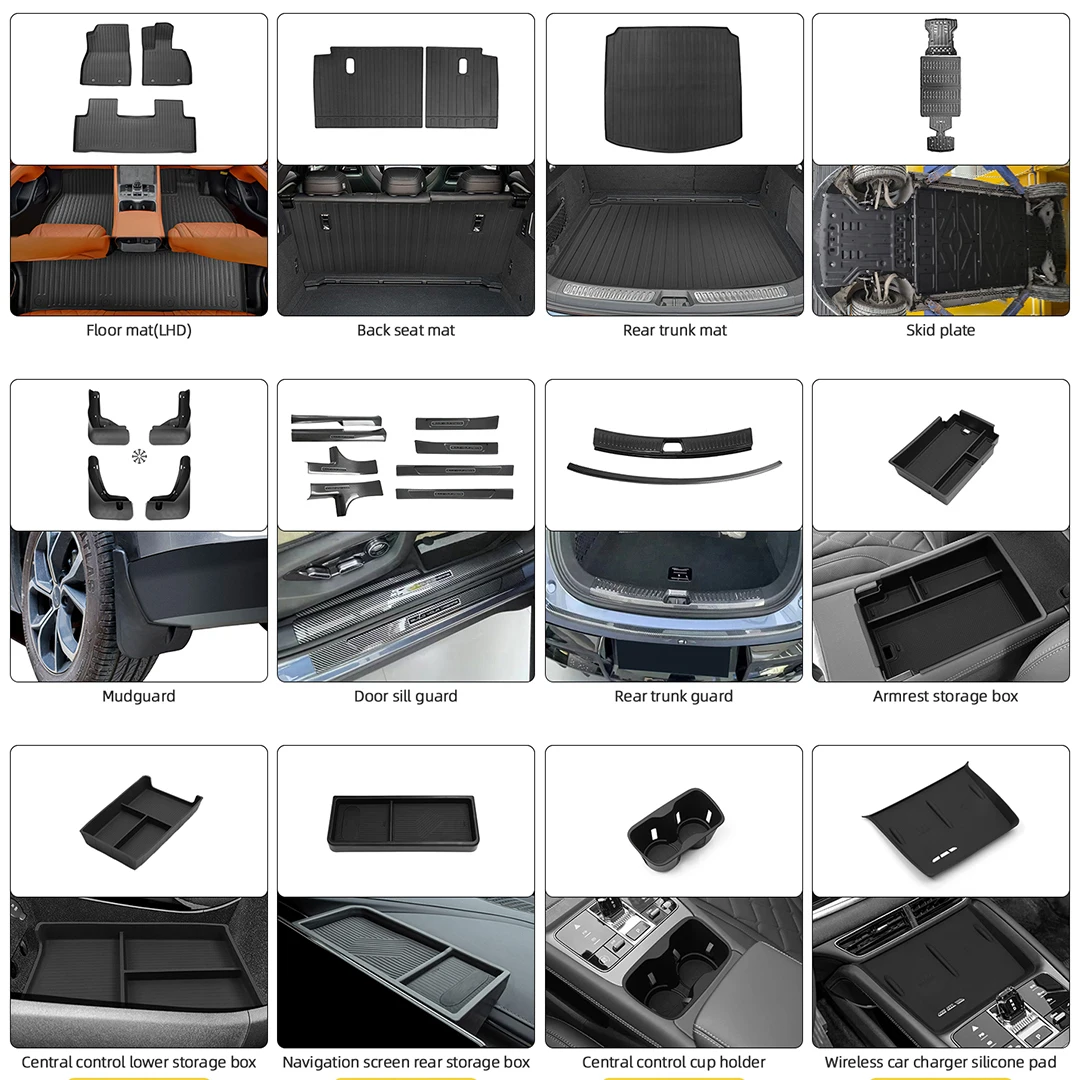 Floor mat(LHD)

Back seat mat

Rear trunk mat

Skid plate

Mudguard

Door sill guard

Rear trunk guard

Armrest storage box

Central control lower storage box

Navigation screen rear storage box

Central control cup holder

Wireless car charger silicone pad