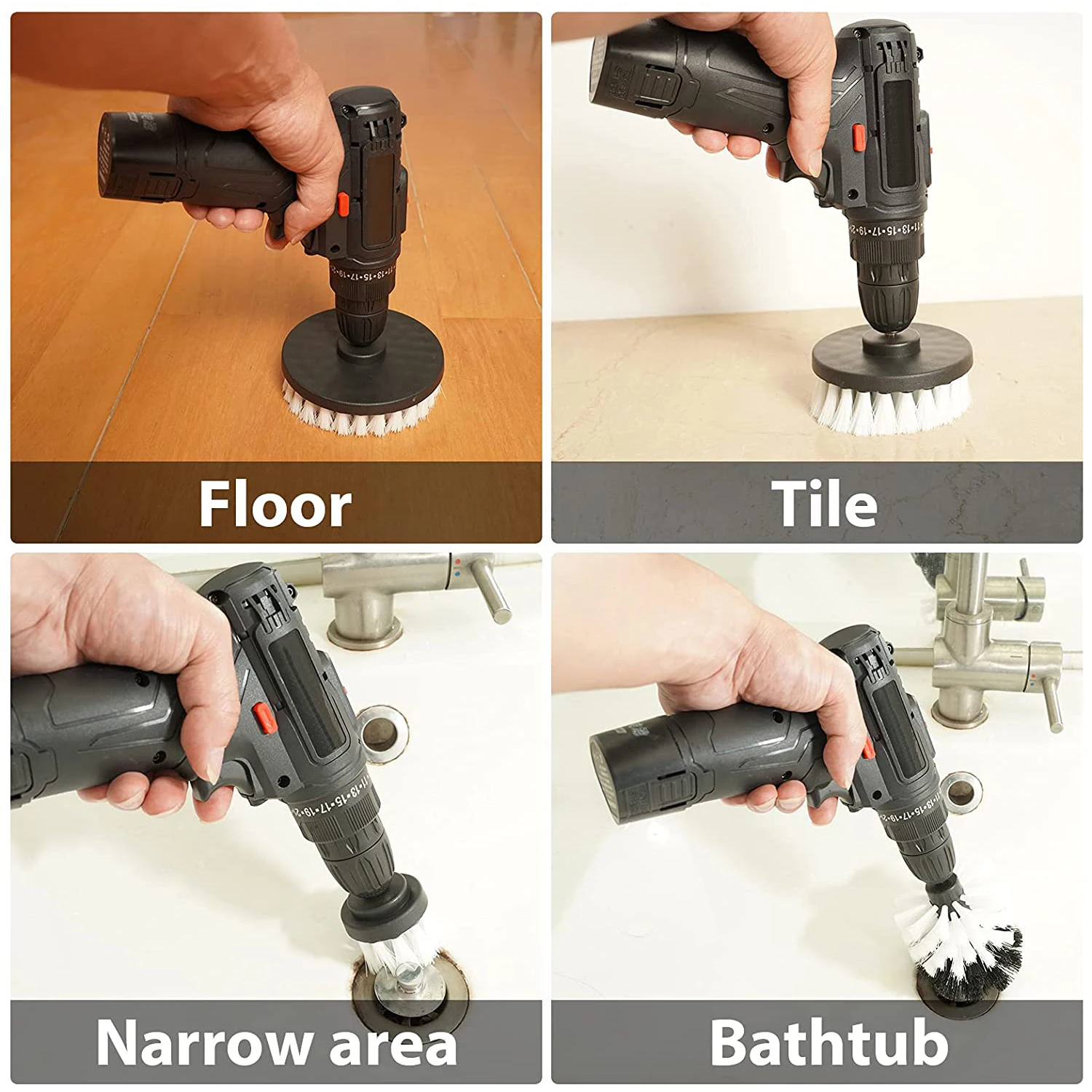 Floor

Tile

Narrow area

Bathtub