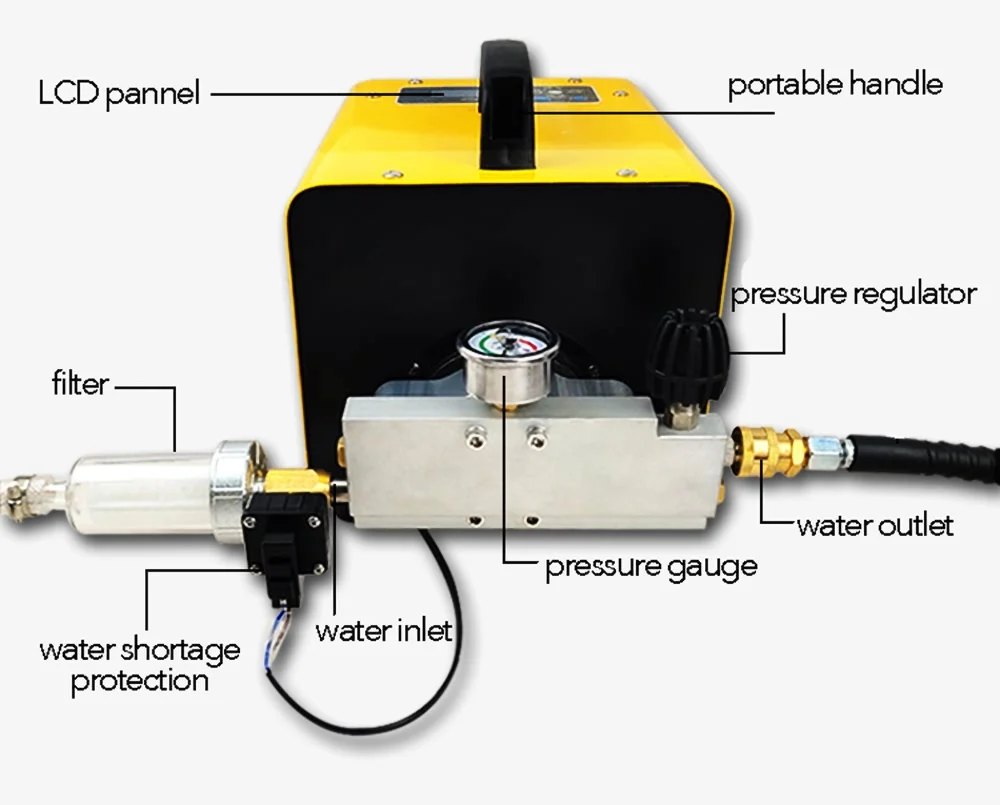 LCD pannel

portable handle

pressure regulator

filter

water outlet

pressure gauge

water inlet

water shortage protection