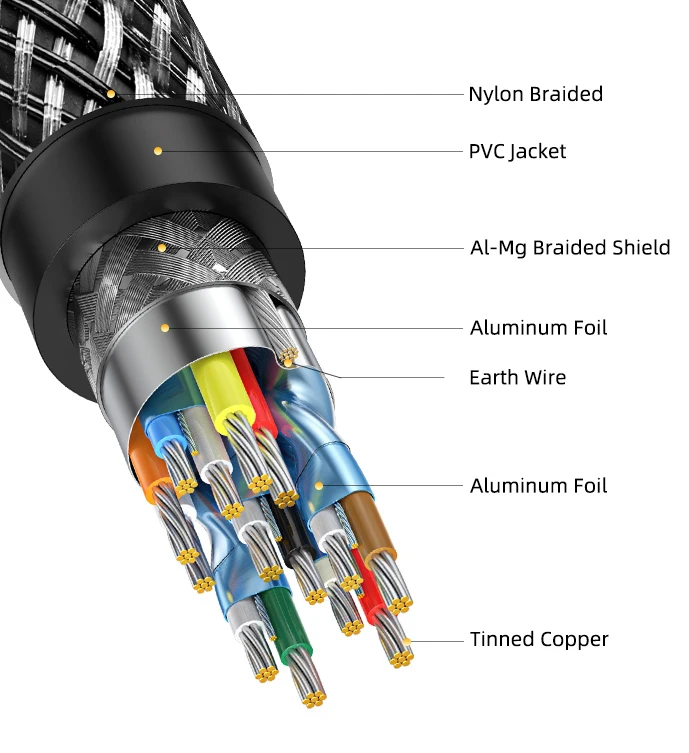 Nylon Braided

PVC Jacket

Al-Mg Braided Shield

Aluminum Foil

Earth Wire

Aluminum Foil

Tinned Copper