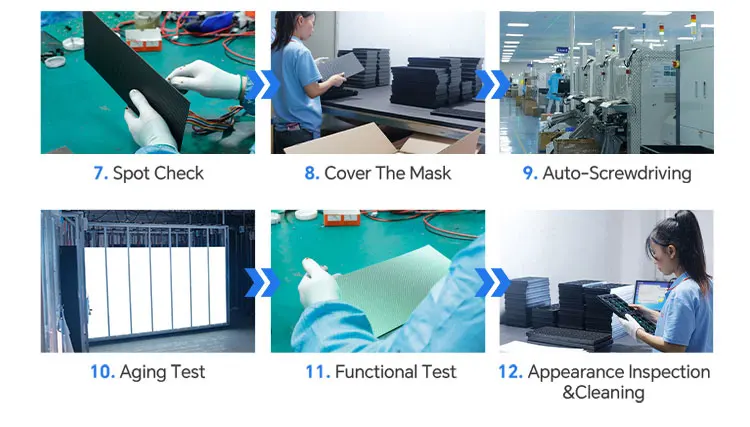 7. Spot Check

8. Cover The Mask

9. Auto-Screwdriving

10. Aging Test

11. Functional Test

12. Appearance Inspection &Cleaning