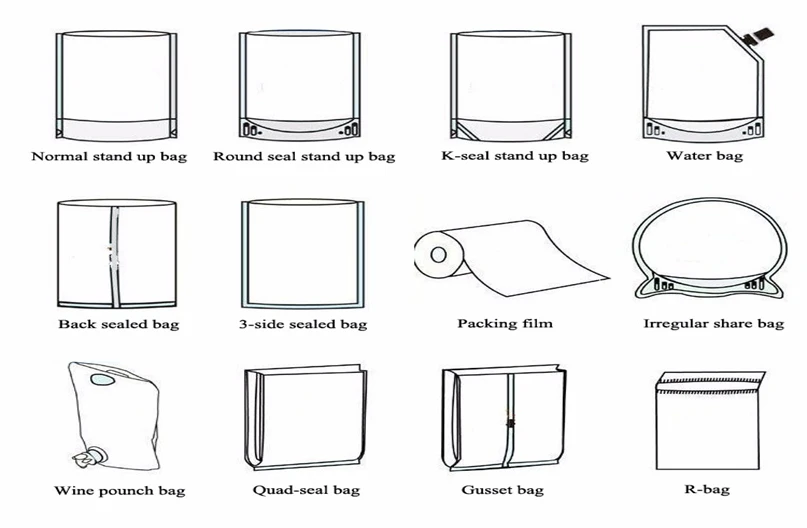 Normal stand up bag
Round seal stand up bag
K-seal stand up bag
Water bag

Back sealed bag
3-side sealed bag
Packing film
Irregular share bag

Wine pounch bag
Quad-seal bag
Gusset bag
R-bag