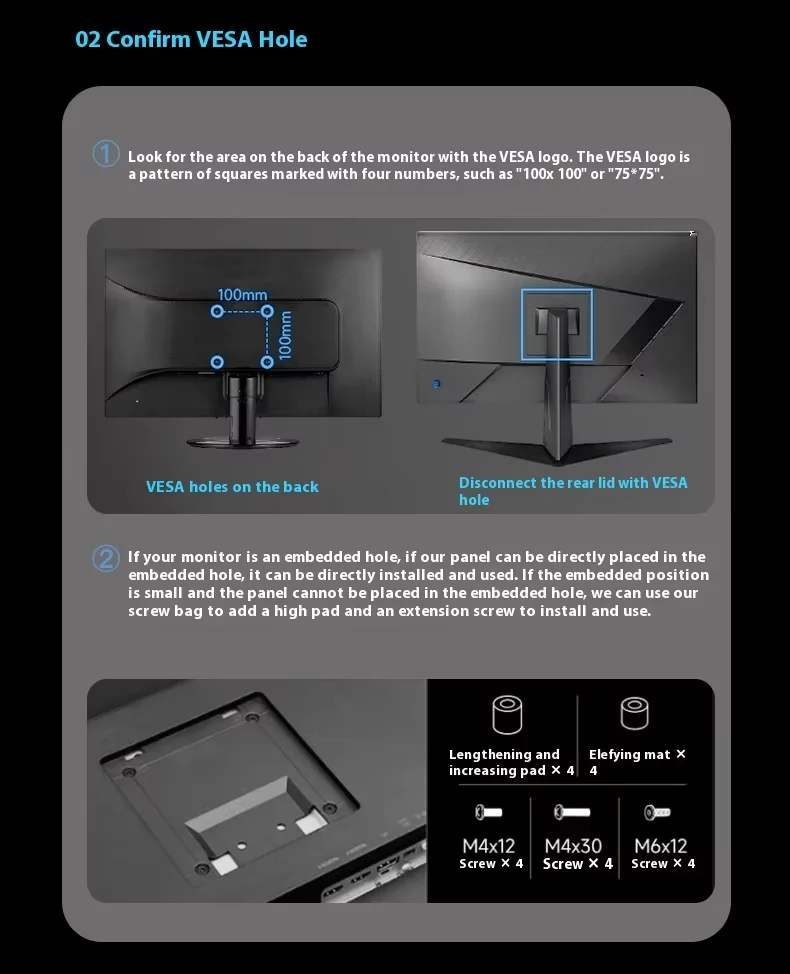 02 Confirm VESA Hole

① Look for the area on the back of the monitor with the VESA logo. The VESA logo is a pattern of squares marked with four numbers, such as "100x 100" or "75*75".

100mm

100mm

VESA holes on the back

Disconnect the rear lid with VESA hole

② If your monitor is an embedded hole, if our panel can be directly placed in the embedded hole, it can be directly installed and used. If the embedded position is small and the panel cannot be placed in the embedded hole, we can use our screw bag to add a high pad and an extension screw to install and use.

Lengthening and increasing pad × 4

Elefying mat × 4

M4x12 Screw × 4

M4x30 Screw × 4

M6x12 Screw × 4