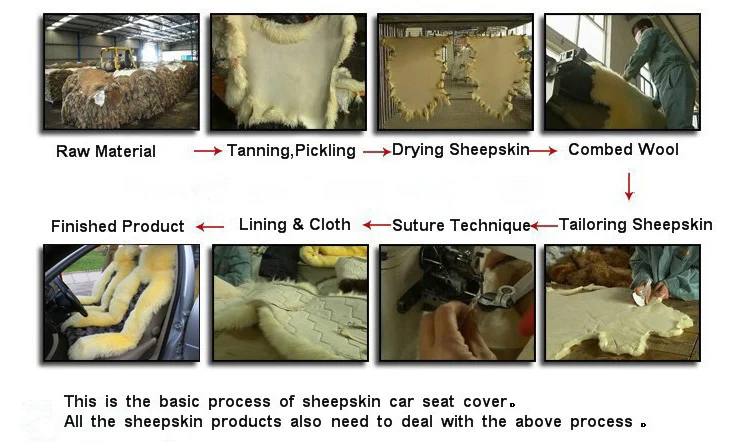 Raw Material → Tanning,Pickling → Drying Sheepskin → Combed Wool
↓
Finished Product ← Lining & Cloth ← Suture Technique ← Tailoring Sheepskin

This is the basic process of sheepskin car seat cover。
All the sheepskin products also need to deal with the above process 。