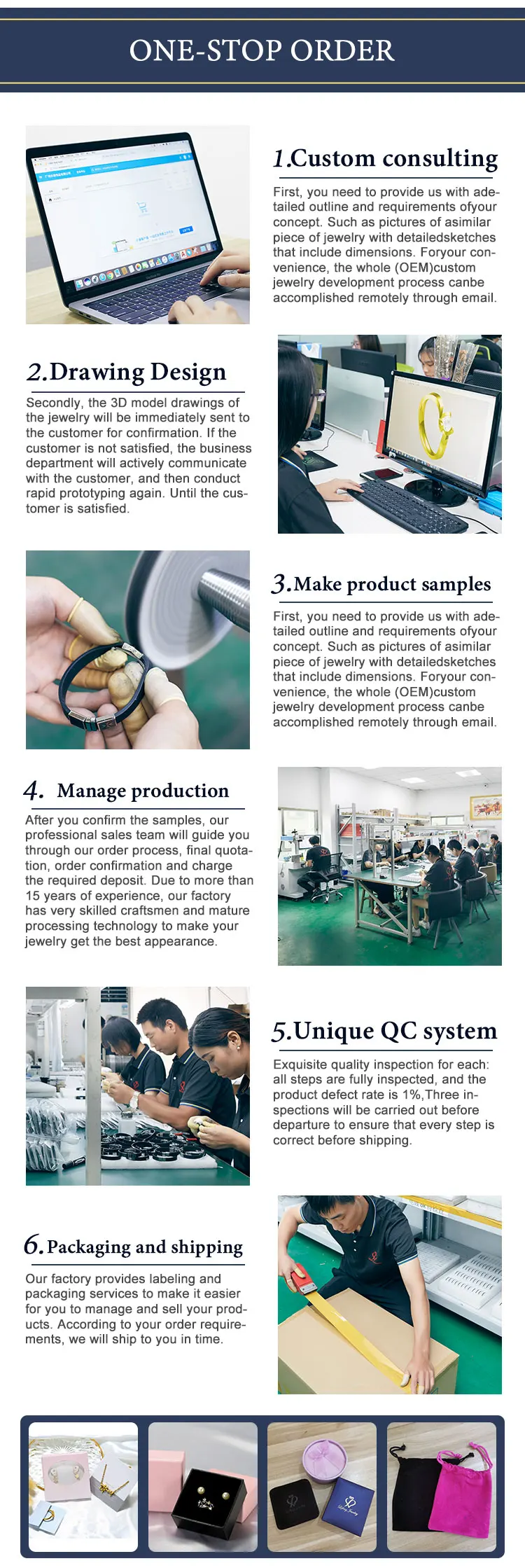 ONE-STOP ORDER

1.Custom consulting

First, you need to provide us with adetailed outline and requirements ofyour concept. Such as pictures of asimilar piece of jewelry with detailedsketches that include dimensions. Foryour convenience, the whole (OEM)custom jewelry development process canbe accomplished remotely through email.

2.Drawing Design

Secondly, the 3D model drawings of the jewelry will be immediately sent to the customer for confirmation. If the customer is not satisfied, the business department will actively communicate with the customer, and then conduct rapid prototyping again. Until the customer is satisfied.

3.Make product samples

First, you need to provide us with adetailed outline and requirements ofyour concept. Such as pictures of asimilar piece of jewelry with detailedsketches that include dimensions. Foryour convenience, the whole (OEM)custom jewelry development process canbe accomplished remotely through email.

4. Manage production

After you confirm the samples, our professional sales team will guide you through our order process, final quotation, order confirmation and charge the required deposit. Due to more than 15 years of experience, our factory has very skilled craftsmen and mature processing technology to make your jewelry get the best appearance.

5.Unique QC system

Exquisite quality inspection for each: all steps are fully inspected, and the product defect rate is 1%,Three inspections will be carried out before departure to ensure that every step is correct before shipping.

6.Packaging and shipping

Our factory provides labeling and packaging services to make it easier for you to manage and sell your products. According to your order requirements, we will ship to you in time.