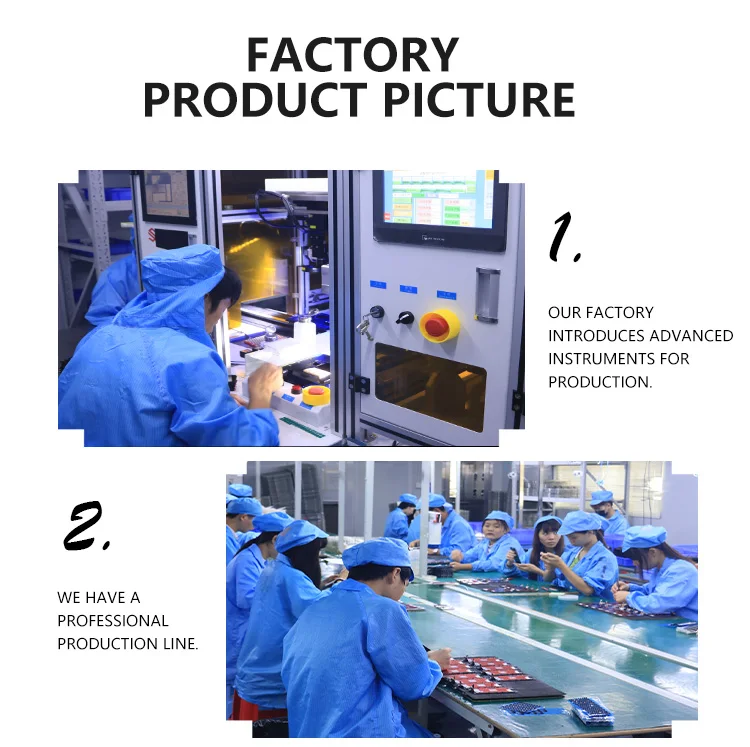 FACTORY
PRODUCT PICTURE

1.

OUR FACTORY INTRODUCES ADVANCED INSTRUMENTS FOR PRODUCTION.

2.

WE HAVE A PROFESSIONAL PRODUCTION LINE.