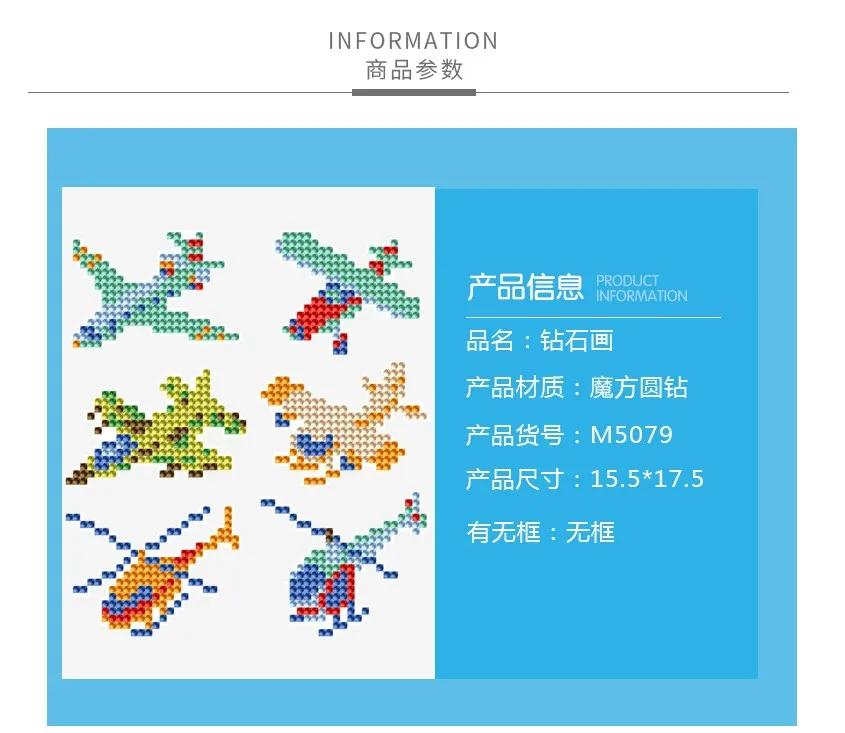 INFORMATION
商品参数

产品信息 PRODUCT INFORMATION

品名：钻石画

产品材质：魔方圆钻

产品货号：M5079

产品尺寸：15.5*17.5

有无框：无框