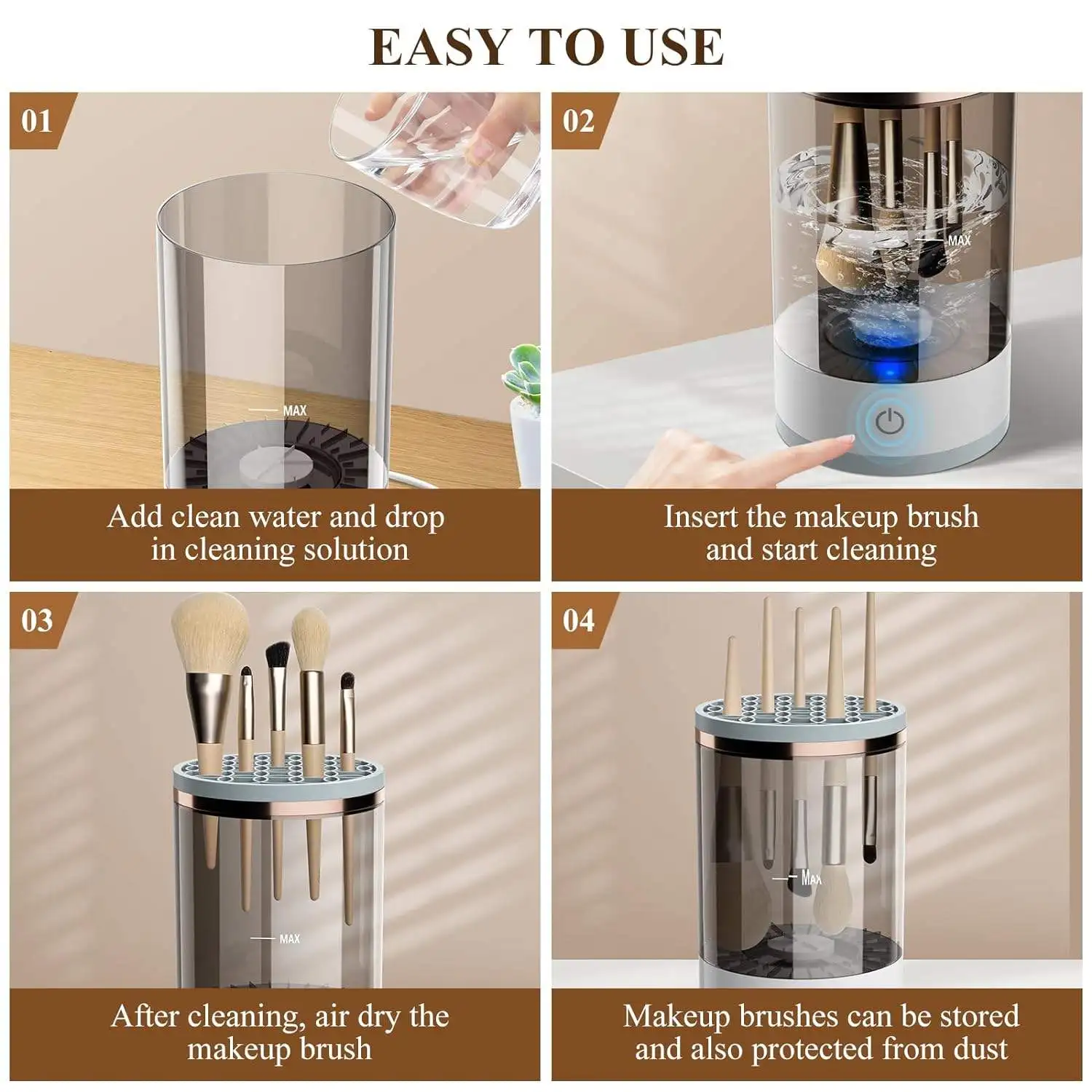 EASY TO USE

01

MAX

Add clean water and drop in cleaning solution

02

MAX

Insert the makeup brush and start cleaning

03

MAX

After cleaning, air dry the makeup brush

04

MAX

Makeup brushes can be stored and also protected from dust