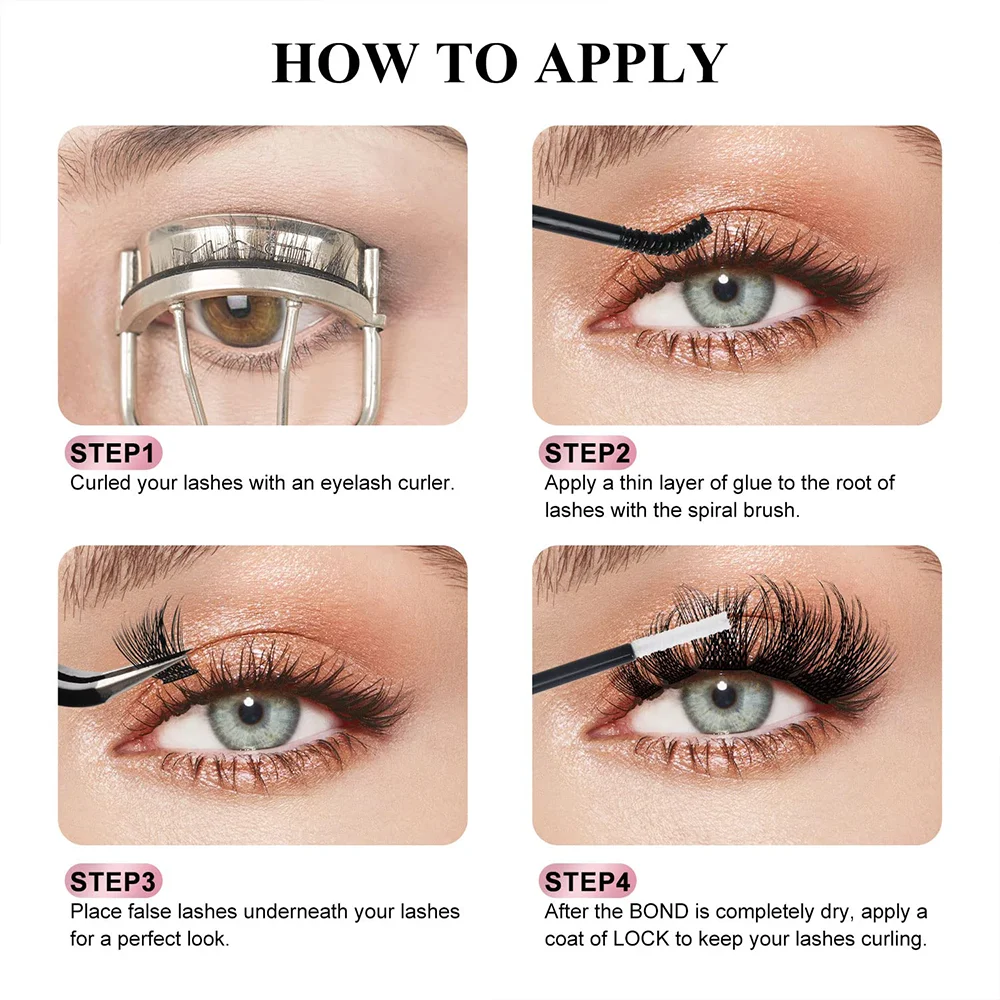 HOW TO APPLY

STEP1
Curled your lashes with an eyelash curler.

STEP2
Apply a thin layer of glue to the root of lashes with the spiral brush.

STEP3
Place false lashes underneath your lashes for a perfect look.

STEP4
After the BOND is completely dry, apply a coat of LOCK to keep your lashes curling.