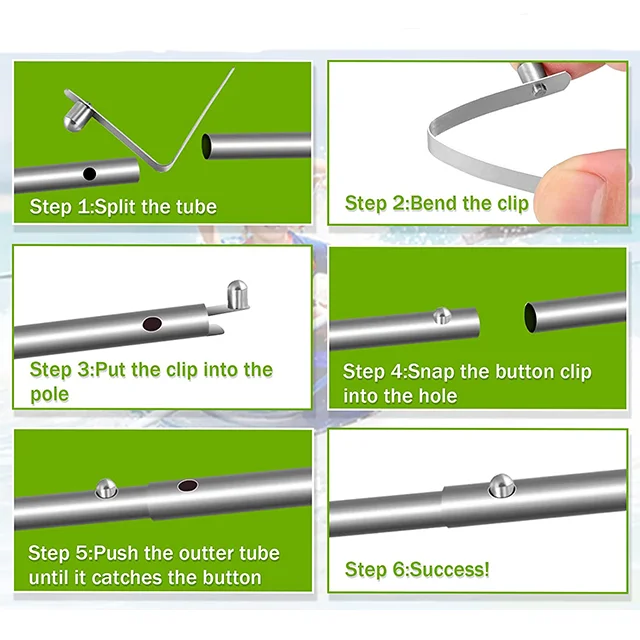 Step 1:Split the tube

Step 2:Bend the clip

Step 3:Put the clip into the pole

Step 4:Snap the button clip into the hole

Step 5:Push the outter tube until it catches the button

Step 6:Success!