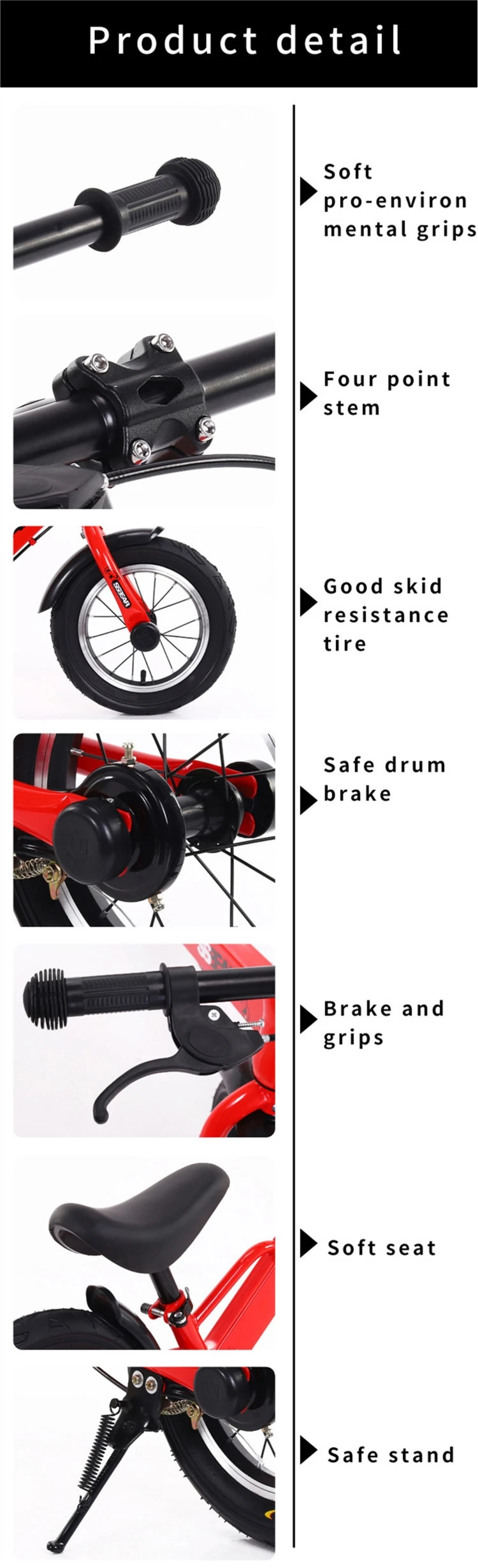 Product detail

Soft pro-environ mental grips

Four point stem

Good skid resistance tire

Safe drum brake

Brake and grips

Soft seat

Safe stand