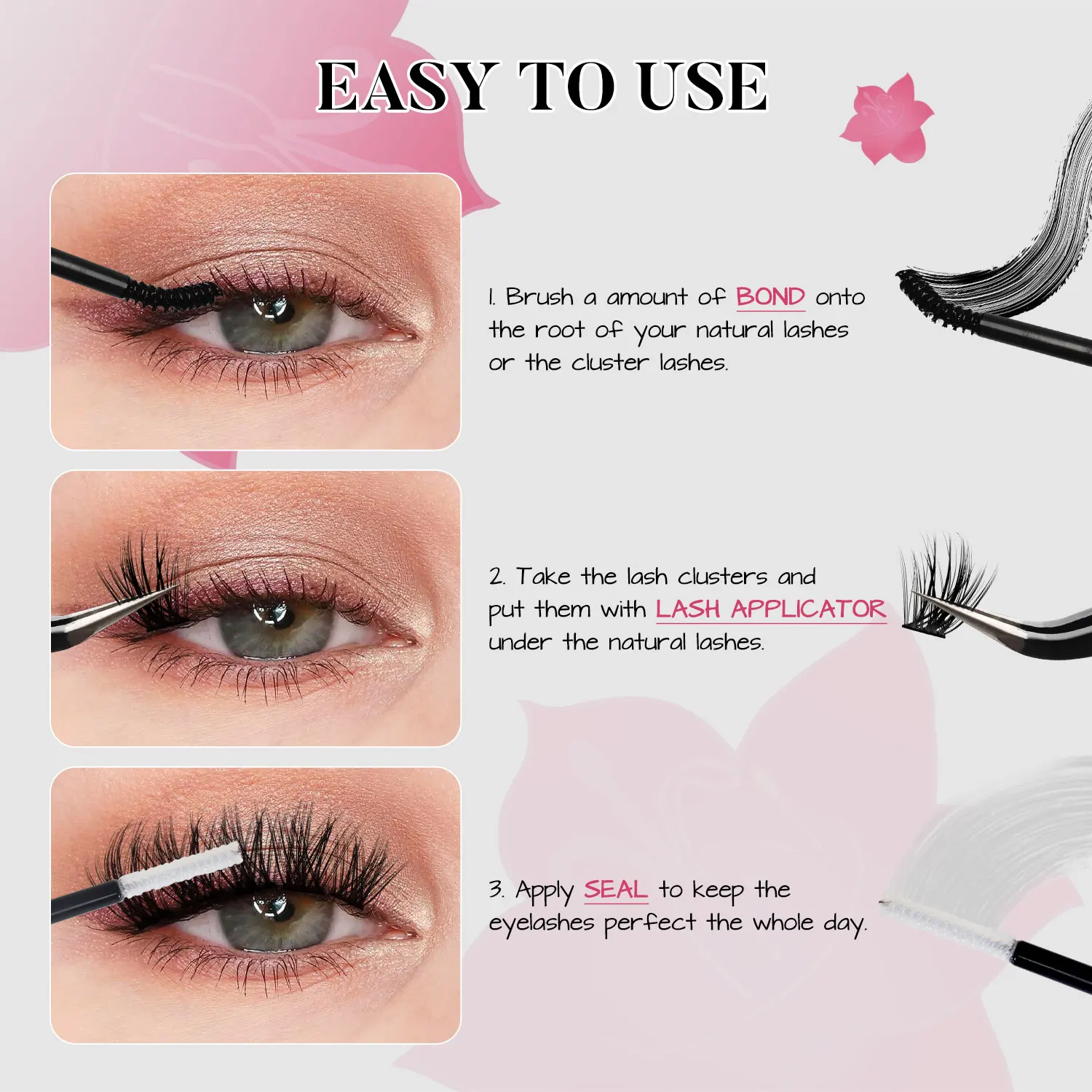 EASY TO USE

1. Brush a amount of BOND onto the root of your natural lashes or the cluster lashes.

2. Take the lash clusters and put them with LASH APPLICATOR under the natural lashes.

3. Apply SEAL to keep the eyelashes perfect the whole day.