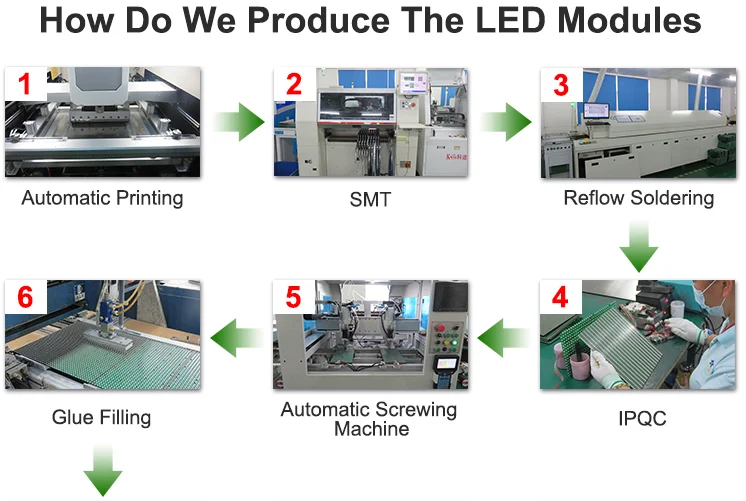 How Do We Produce The LED Modules

1
Automatic Printing

2
SMT

3
Reflow Soldering

4
IPQC

5
Automatic Screwing Machine

6
Glue Filling