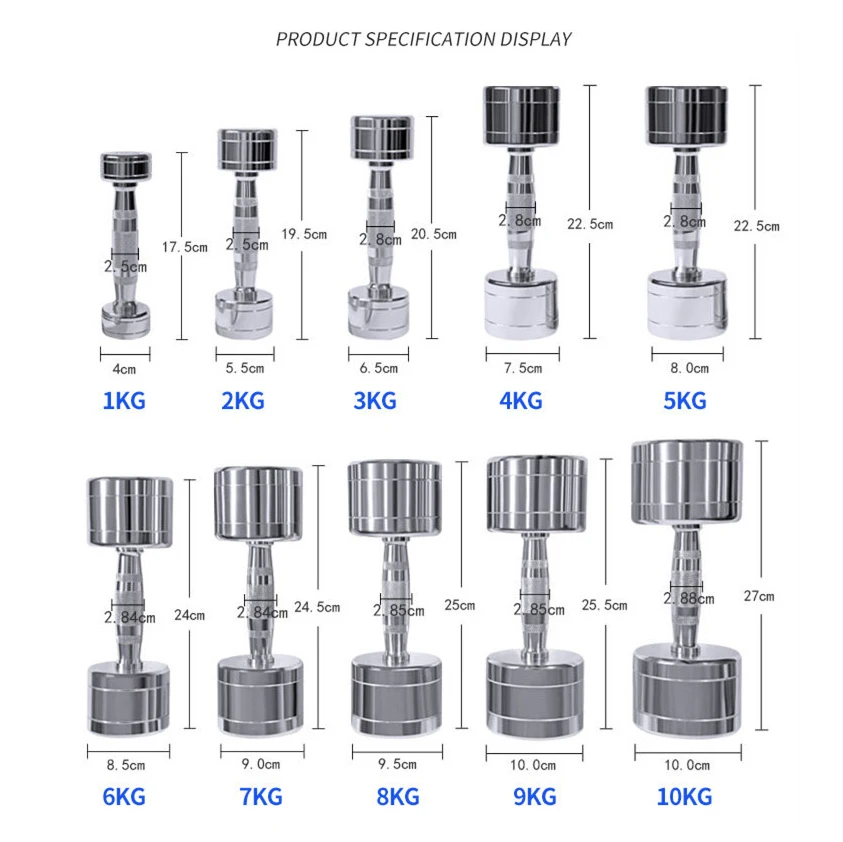 PRODUCT SPECIFICATION DISPLAY

2.5cm
17.5cm
4cm
1KG

2.5cm
19.5cm
5.5cm
2KG

2.8cm
20.5cm
6.5cm
3KG

2.8cm
22.5cm
7.5cm
4KG

2.8cm
22.5cm
8.0cm
5KG

2.84cm
24cm
8.5cm
6KG

2.84cm
24.5cm
9.0cm
7KG

2.85cm
25cm
9.5cm
8KG

2.85cm
25.5cm
10.0cm
9KG

2.88cm
27cm
10.0cm
10KG