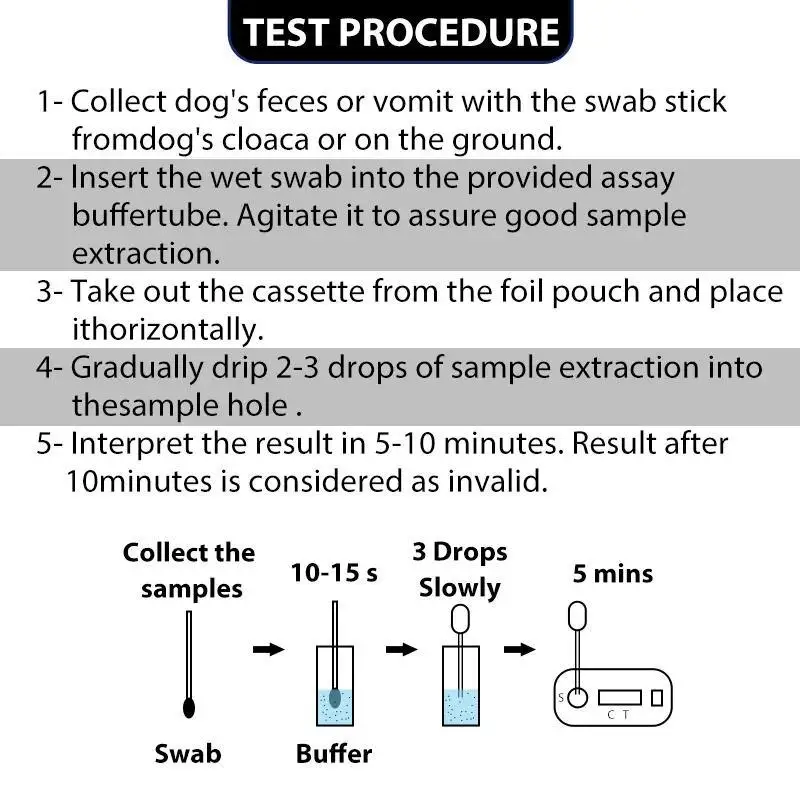 TEST PROCEDURE

1- Collect dog's feces or vomit with the swab stick fromdog's cloaca or on the ground.

2- Insert the wet swab into the provided assay buffertube. Agitate it to assure good sample extraction.

3- Take out the cassette from the foil pouch and place ithorizontally.

4- Gradually drip 2-3 drops of sample extraction into thesample hole .

5- Interpret the result in 5-10 minutes. Result after 10minutes is considered as invalid.

Collect the samples

10-15 s

3 Drops Slowly

5 mins

S

C T

Swab

Buffer