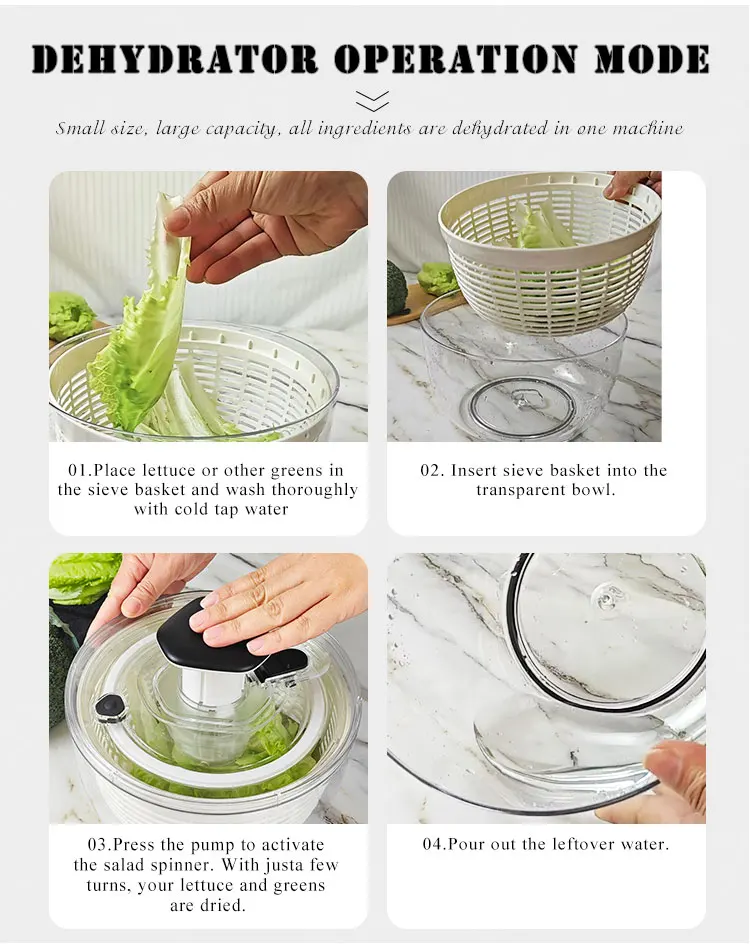 DEHYDRATOR OPERATION MODE

Small size, large capacity, all ingredients are dehydrated in one machine

01.Place lettuce or other greens in the sieve basket and wash thoroughly with cold tap water

02. Insert sieve basket into the transparent bowl.

03.Press the pump to activate the salad spinner. With justa few turns, your lettuce and greens are dried.

04.Pour out the leftover water.