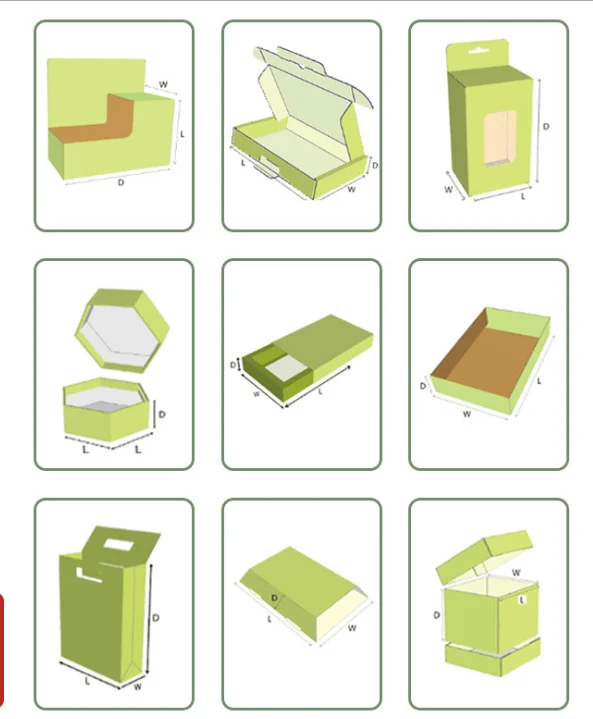 W
L
D

L
D
W

D
W
L

D
L
L

D
W
L

D
W
L

D
L
W

D
L
W

W
L
D