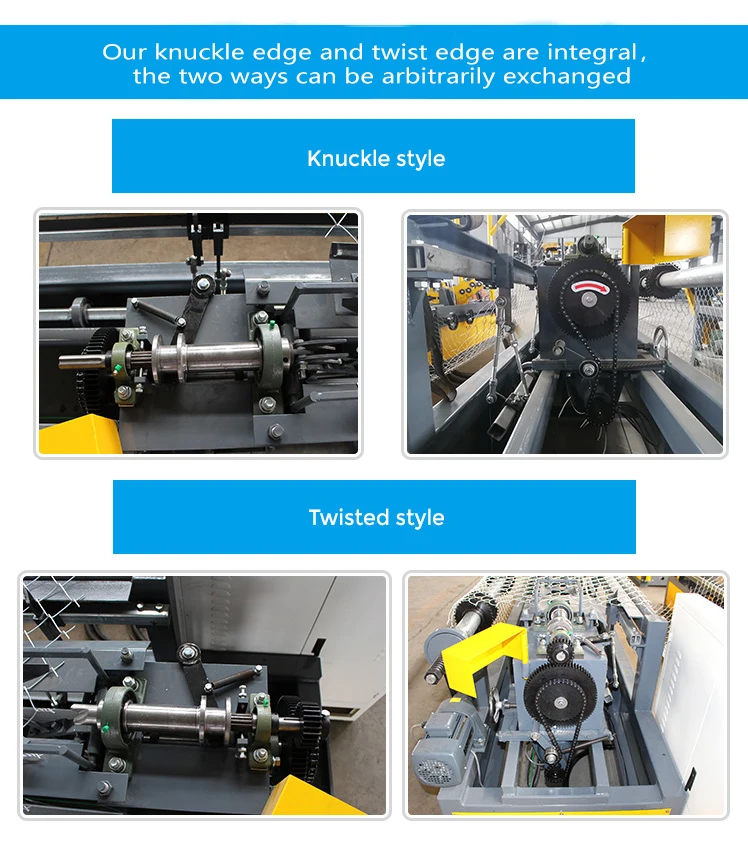 Our knuckle edge and twist edge are integral, the two ways can be arbitrarily exchanged

Knuckle style

Twisted style