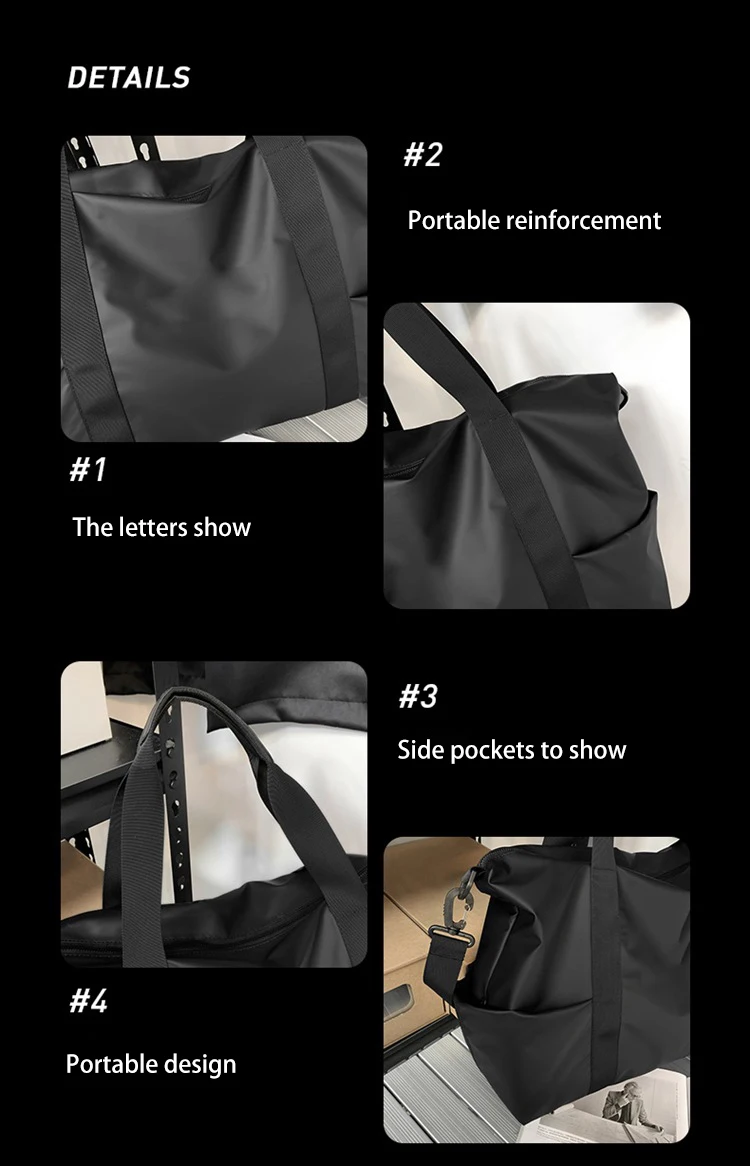 DETAILS

#2

Portable reinforcement

#1

The letters show

#3

Side pockets to show

#4

Portable design