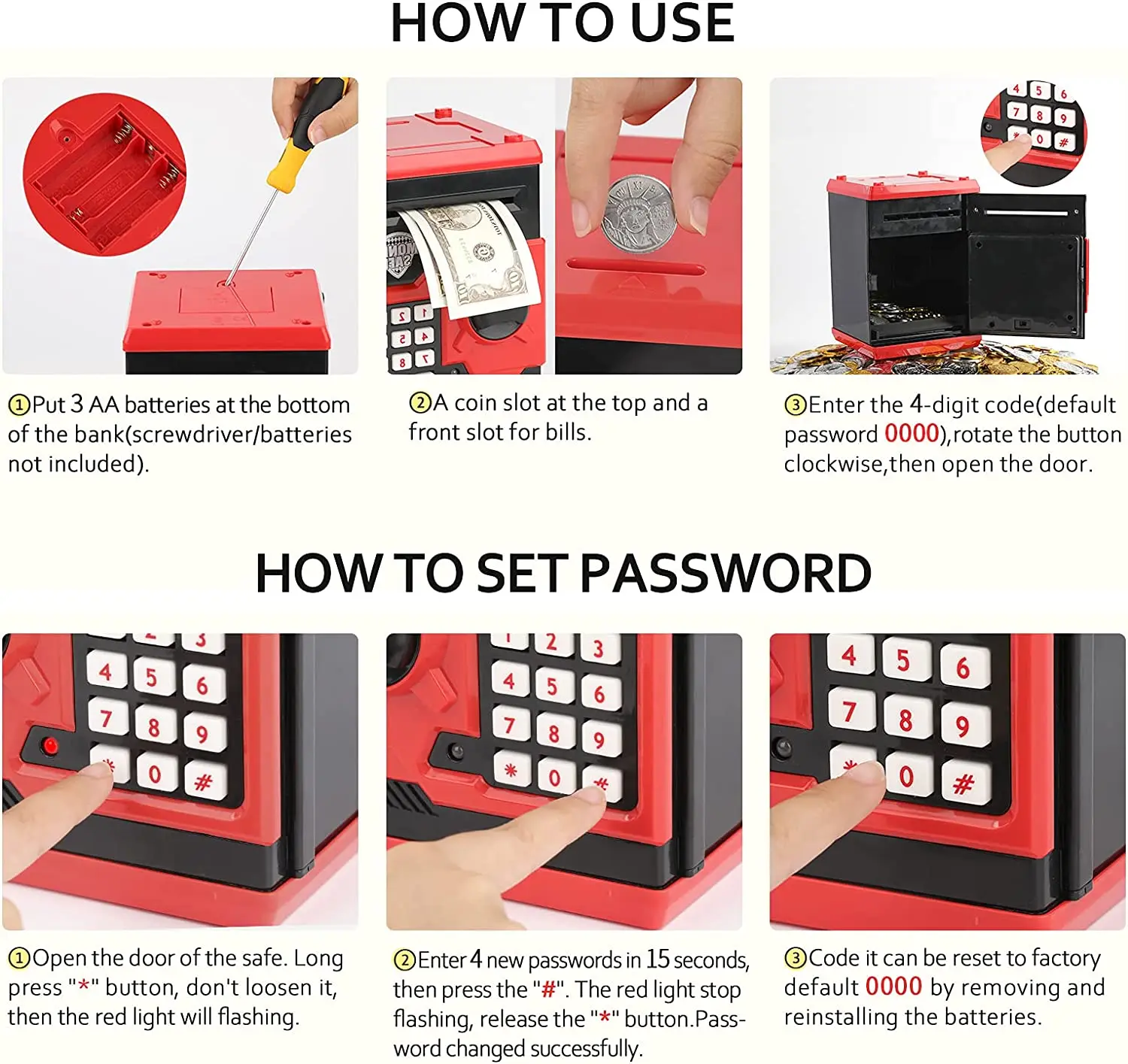 HOW TO USE

①Put 3 AA batteries at the bottom of the bank(screwdriver/batteries not included).

②A coin slot at the top and a front slot for bills.

③Enter the 4-digit code(default password 0000),rotate the button clockwise,then open the door.

HOW TO SET PASSWORD

①Open the door of the safe. Long press "*" button, don't loosen it, then the red light will flashing.

②Enter 4 new passwords in 15 seconds, then press the "#". The red light stop flashing, release the "*" button.Password changed successfully.

③Code it can be reset to factory default 0000 by removing and reinstalling the batteries.