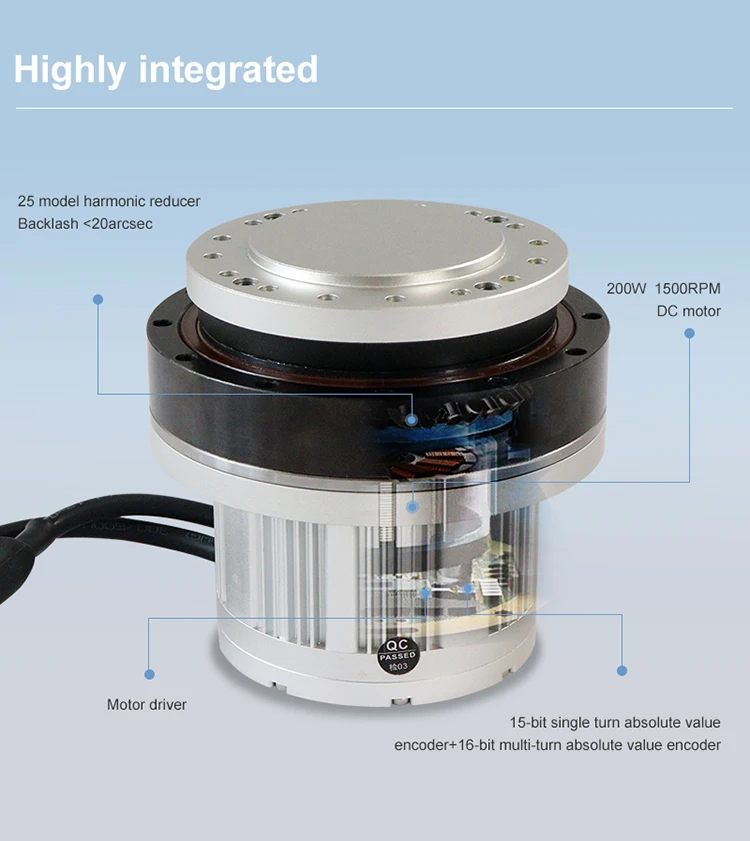 Highly integrated

25 model harmonic reducer
Backlash <20arcsec

200W 1500RPM
DC motor

QC
PASSED
检03

Motor driver

15-bit single turn absolute value encoder+16-bit multi-turn absolute value encoder