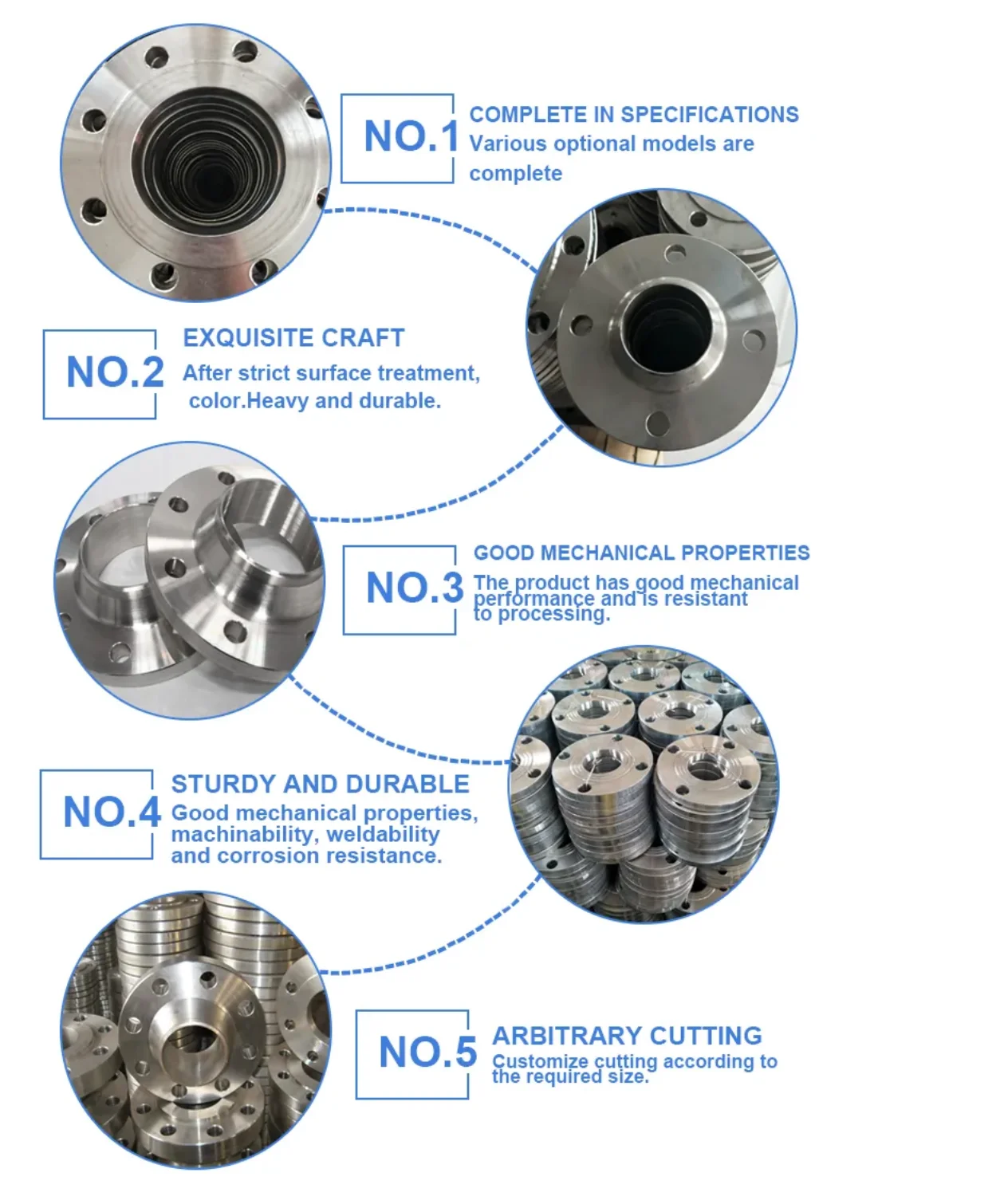 NO.1

COMPLETE IN SPECIFICATIONS
Various optional models are complete

NO.2

EXQUISITE CRAFT
After strict surface treatment, color.Heavy and durable.

NO.3

GOOD MECHANICAL PROPERTIES
The product has good mechanical performance and is resistant to processing.

NO.4

STURDY AND DURABLE
Good mechanical properties, machinability, weldability and corrosion resistance.

NO.5

ARBITRARY CUTTING
Customize cutting according to the required size.