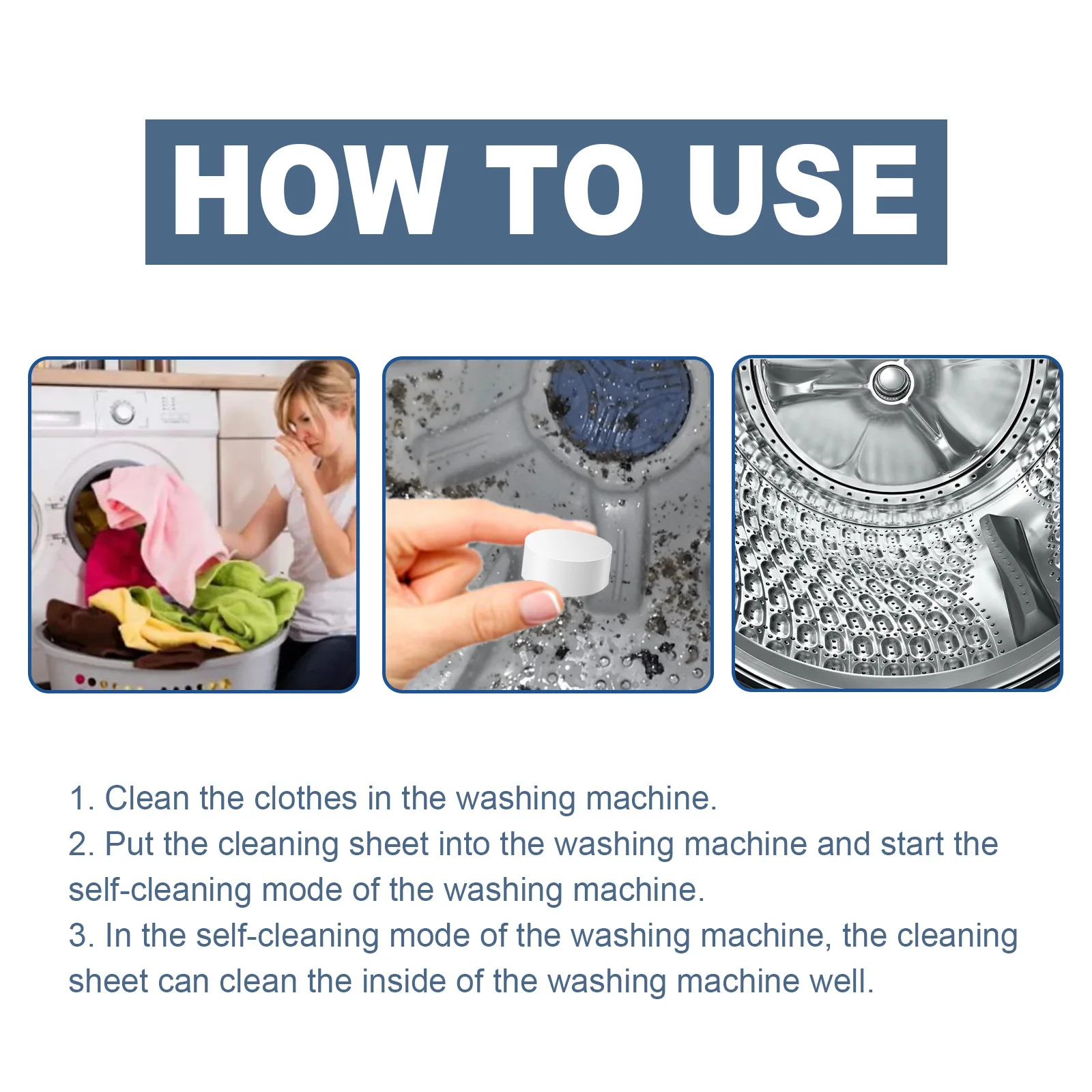 HOW TO USE

1. Clean the clothes in the washing machine.
2. Put the cleaning sheet into the washing machine and start the self-cleaning mode of the washing machine.
3. In the self-cleaning mode of the washing machine, the cleaning sheet can clean the inside of the washing machine well.