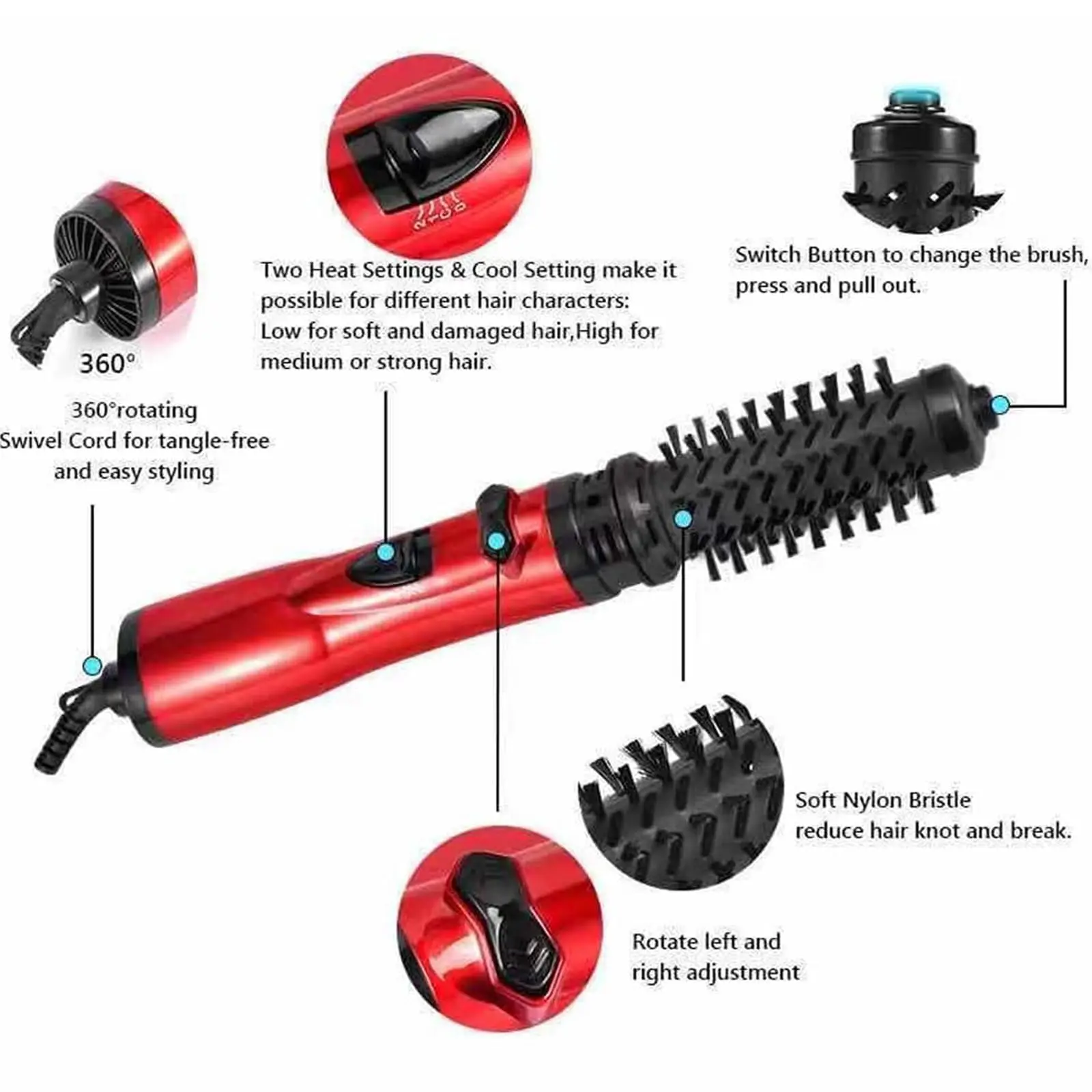 360°

360°rotating
Swivel Cord for tangle-free and easy styling

Two Heat Settings & Cool Setting make it possible for different hair characters: Low for soft and damaged hair,High for medium or strong hair.

Switch Button to change the brush, press and pull out.

Soft Nylon Bristle
reduce hair knot and break.

Rotate left and
right adjustment