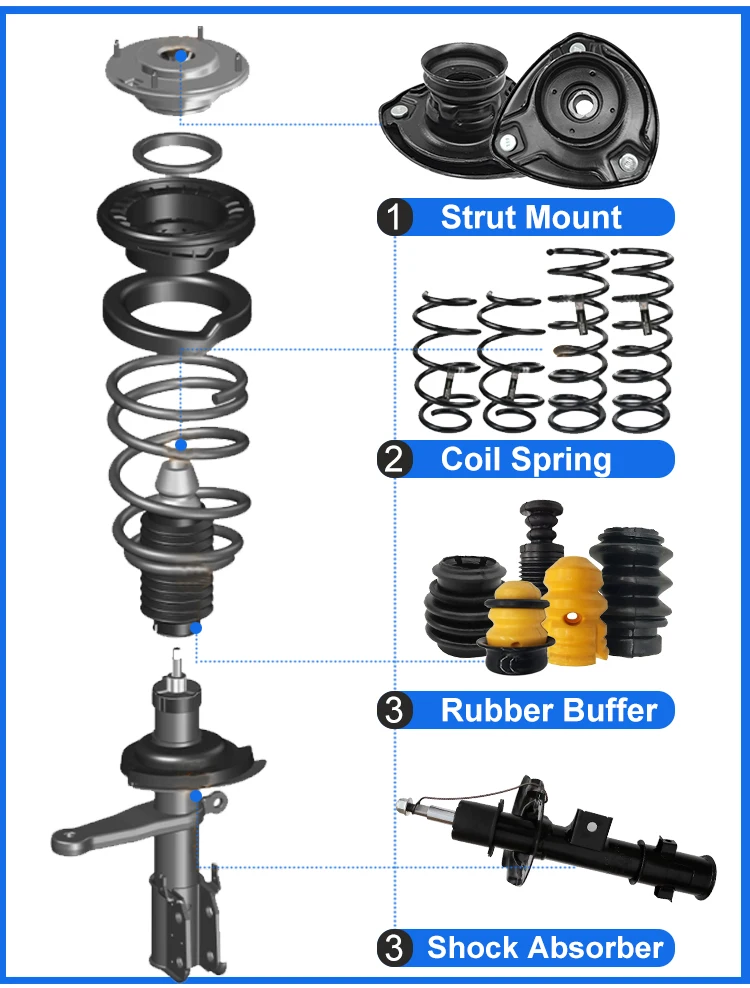 1 Strut Mount

2 Coil Spring

3 Rubber Buffer

3 Shock Absorber