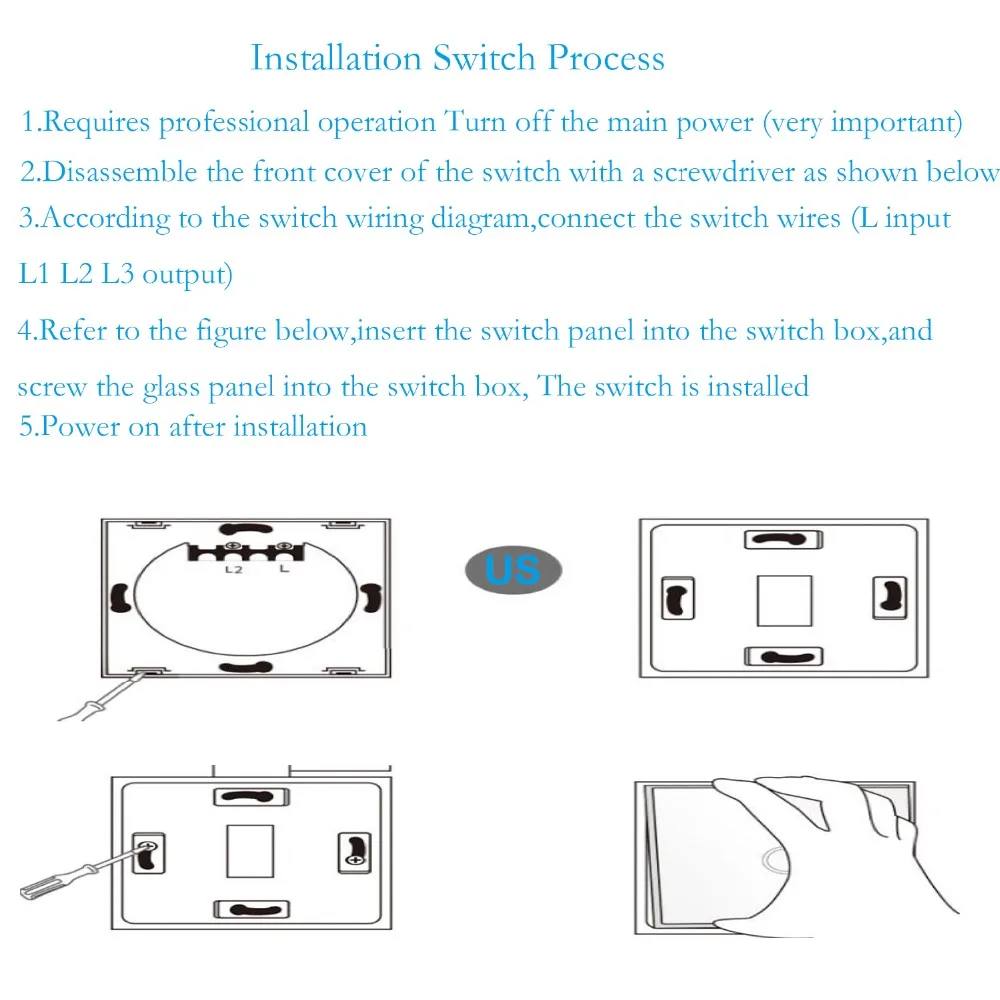 Installation Switch Process

1.Requires professional operation Turn off the main power (very important)

2.Disassemble the front cover of the switch with a screwdriver as shown below

3.According to the switch wiring diagram,connect the switch wires (L input L1 L2 L3 output)

4.Refer to the figure below,insert the switch panel into the switch box,and screw the glass panel into the switch box, The switch is installed

5.Power on after installation

L2 L

US