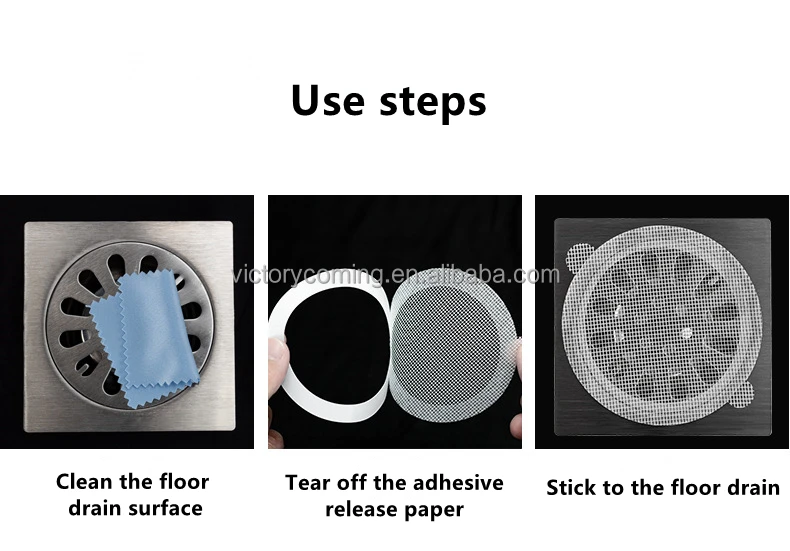 Use steps

victorycoming.en.alibaba.com

Clean the floor drain surface

Tear off the adhesive release paper

Stick to the floor drain