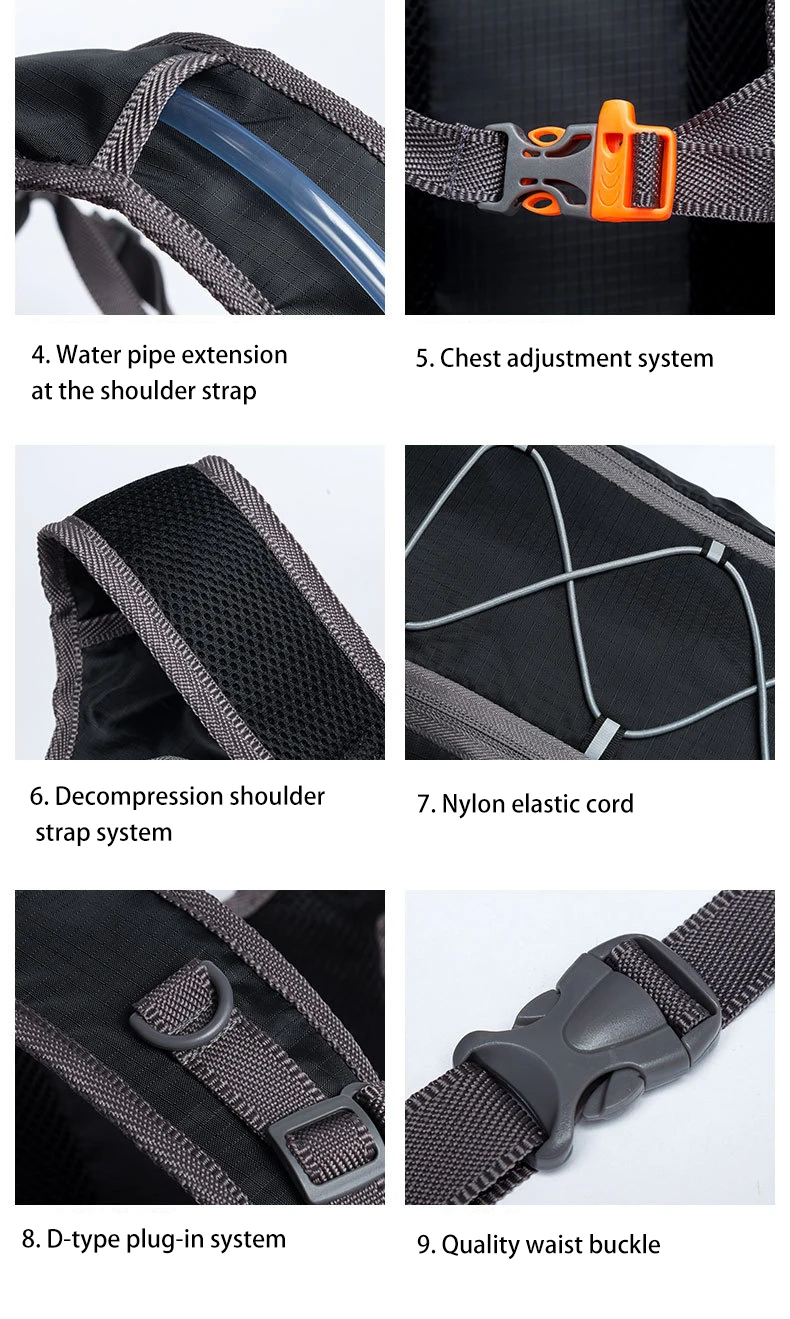 4. Water pipe extension at the shoulder strap

5. Chest adjustment system

6. Decompression shoulder strap system

7. Nylon elastic cord

8. D-type plug-in system

9. Quality waist buckle