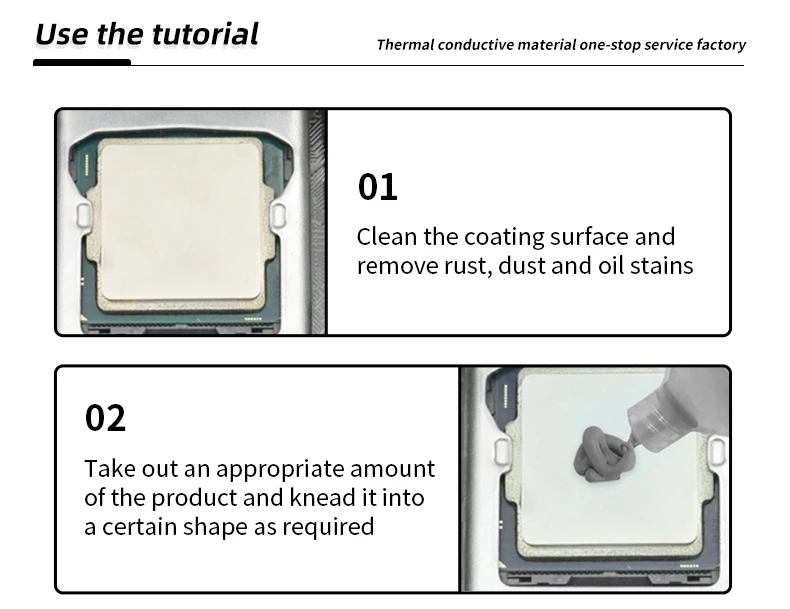 Use the tutorial

Thermal conductive material one-stop service factory

01

Clean the coating surface and remove rust, dust and oil stains

02

Take out an appropriate amount of the product and knead it into a certain shape as required