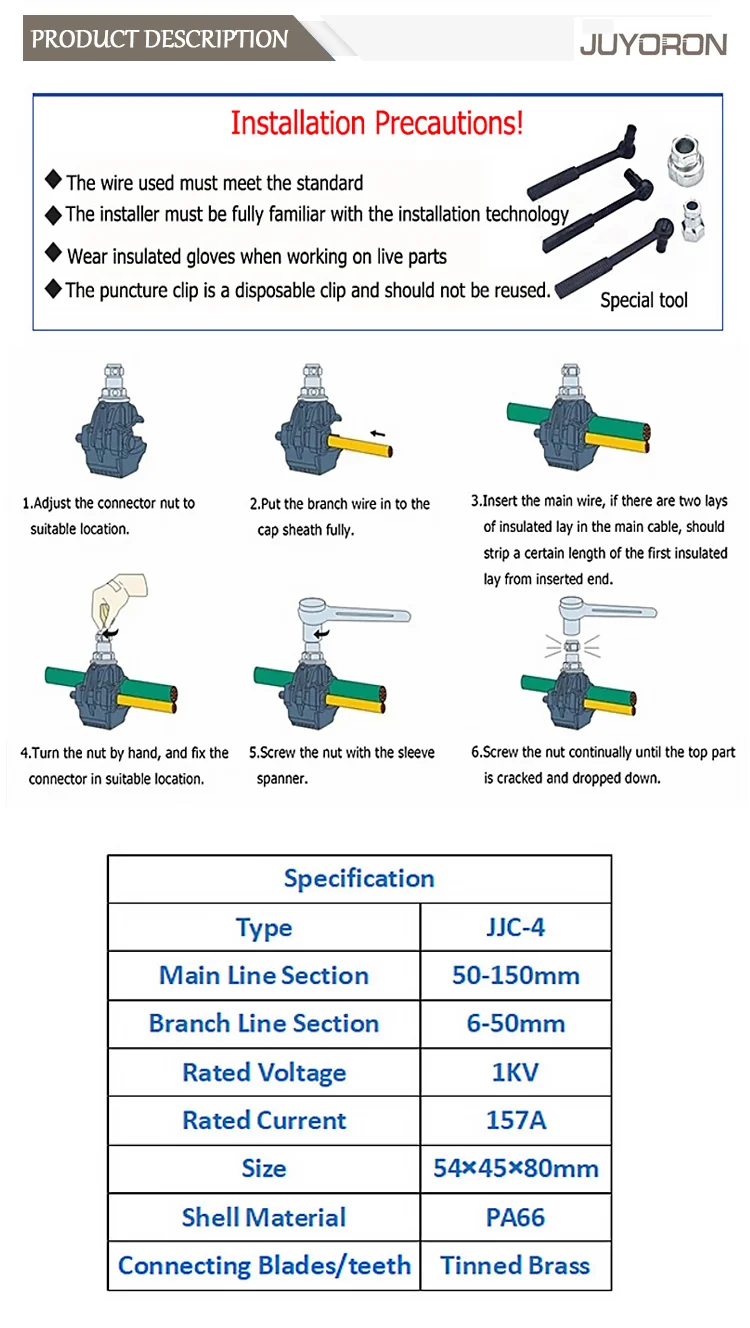 PRODUCT DESCRIPTION

JUYORON

Installation Precautions!

◆ The wire used must meet the standard
◆ The installer must be fully familiar with the installation technology
◆ Wear insulated gloves when working on live parts
◆ The puncture clip is a disposable clip and should not be reused.

Special tool

1.Adjust the connector nut to suitable location.

2.Put the branch wire in to the cap sheath fully.

3.Insert the main wire, if there are two lays of insulated lay in the main cable, should strip a certain length of the first insulated lay from inserted end.

4.Turn the nut by hand, and fix the connector in suitable location.

5.Screw the nut with the sleeve spanner.

6.Screw the nut continually until the top part is cracked and dropped down.

| Specification | |
|---|---|
| Type | JJC-4 |
| Main Line Section | 50-150mm |
| Branch Line Section | 6-50mm |
| Rated Voltage | 1KV |
| Rated Current | 157A |
| Size | 54×45×80mm |
| Shell Material | PA66 |
| Connecting Blades/teeth | Tinned Brass |