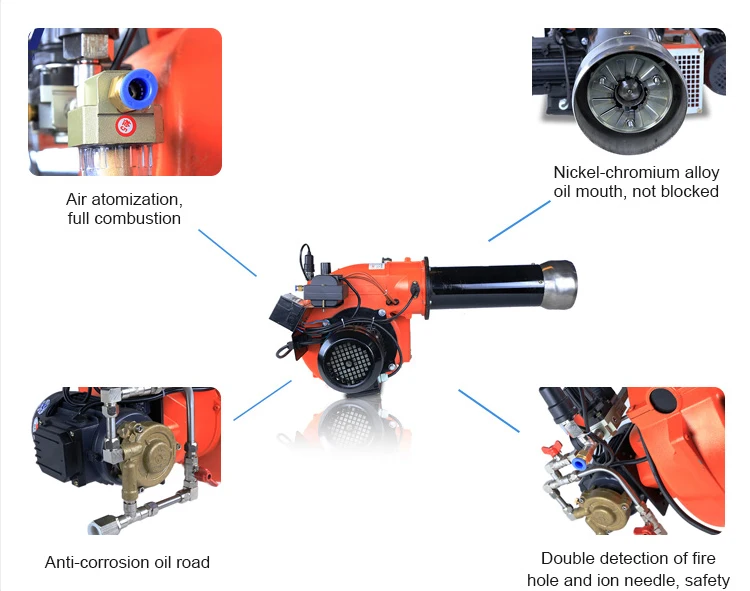 Air atomization, full combustion

Nickel-chromium alloy oil mouth, not blocked

Anti-corrosion oil road

Double detection of fire hole and ion needle, safety