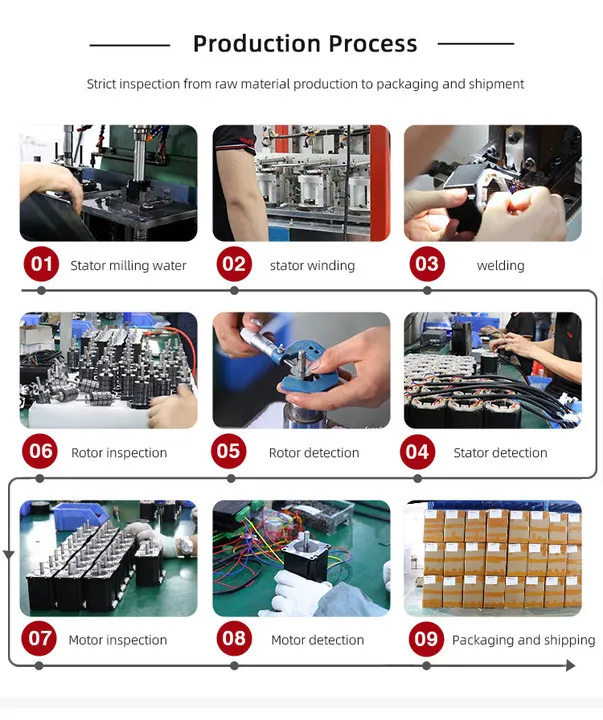 Production Process

Strict inspection from raw material production to packaging and shipment

01 Stator milling water

02 stator winding

03 welding

06 Rotor inspection

05 Rotor detection

04 Stator detection

07 Motor inspection

08 Motor detection

09 Packaging and shipping