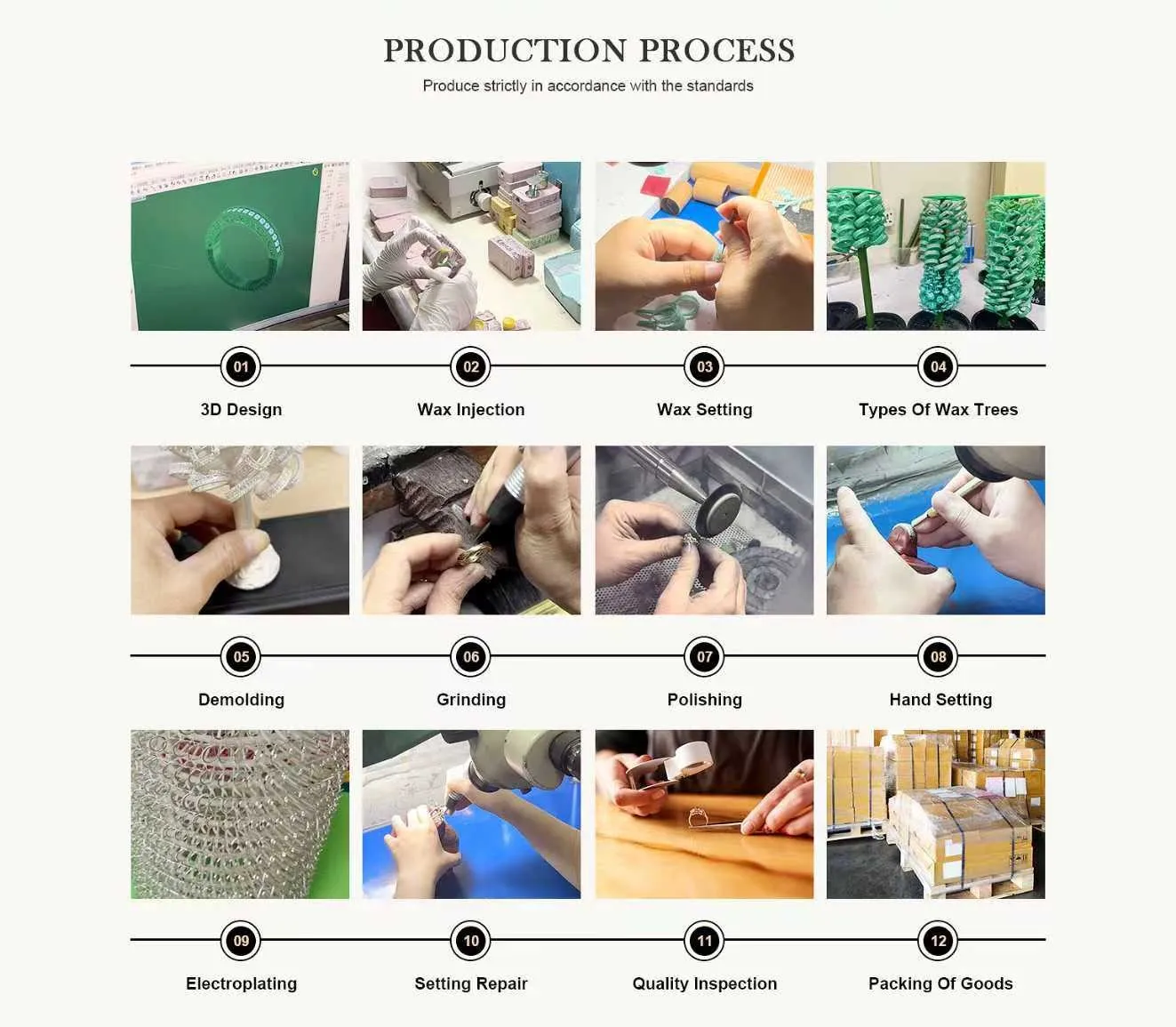 PRODUCTION PROCESS

Produce strictly in accordance with the standards

01
3D Design

02
Wax Injection

03
Wax Setting

04
Types Of Wax Trees

05
Demolding

06
Grinding

07
Polishing

08
Hand Setting

09
Electroplating

10
Setting Repair

11
Quality Inspection

12
Packing Of Goods