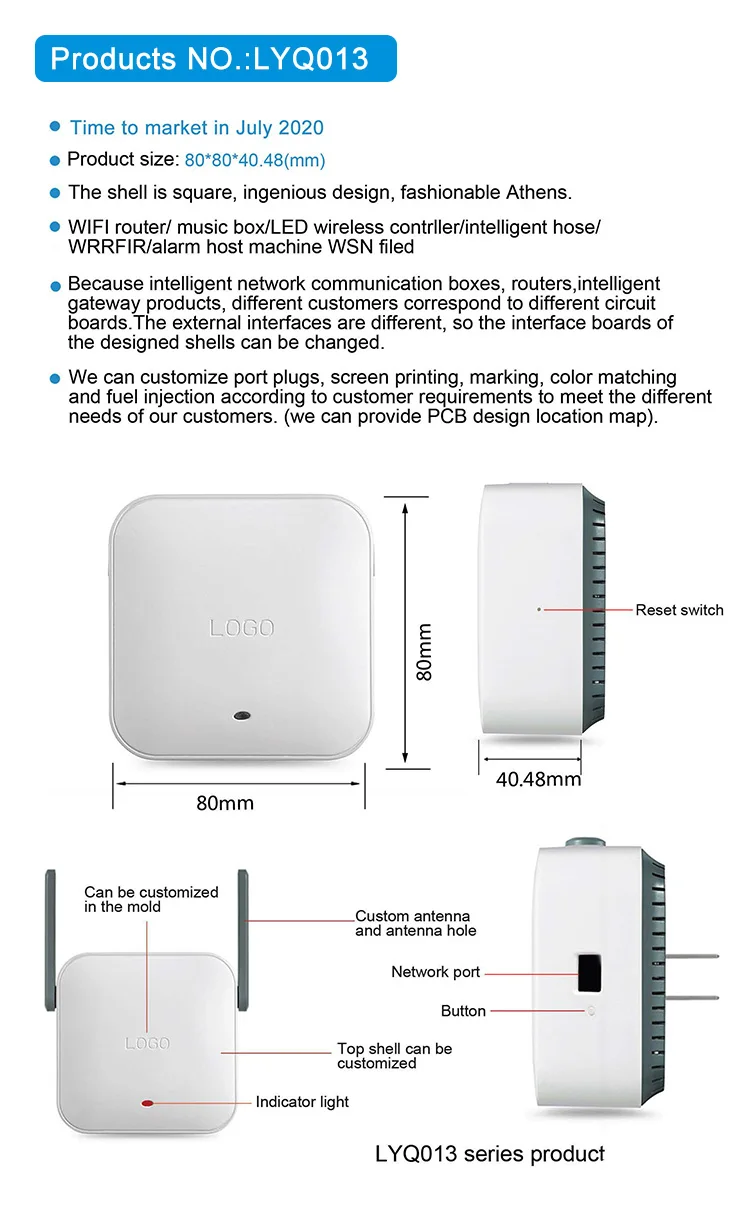 Products NO.:LYQ013

Time to market in July 2020

Product size: 80*80*40.48(mm)

The shell is square, ingenious design, fashionable Athens.

WIFI router/ music box/LED wireless contrller/intelligent hose/ WRRFIR/alarm host machine WSN filed

Because intelligent network communication boxes, routers,intelligent gateway products, different customers correspond to different circuit boards.The external interfaces are different, so the interface boards of the designed shells can be changed.

We can customize port plugs, screen printing, marking, color matching and fuel injection according to customer requirements to meet the different needs of our customers. (we can provide PCB design location map).

LOGO

80mm

80mm

Reset switch

40.48mm

Can be customized in the mold

Custom antenna and antenna hole

LOGO

Top shell can be customized

Indicator light

Network port

Button

LYQ013 series product