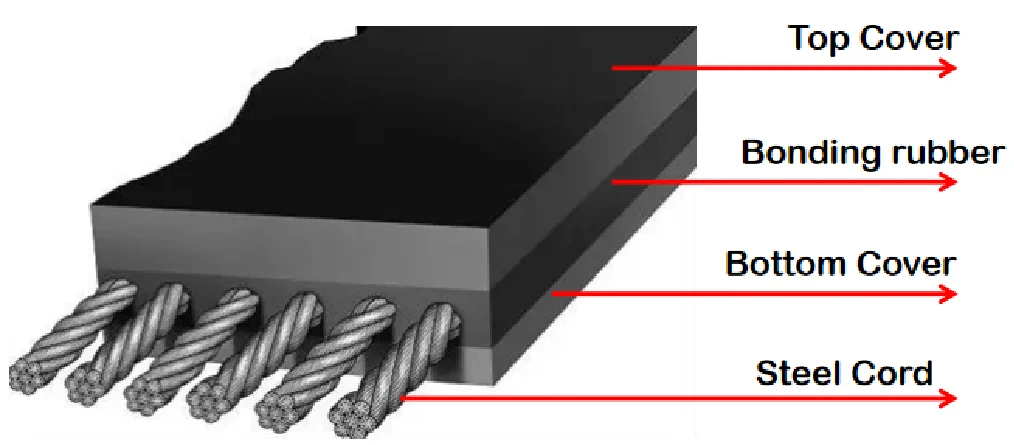 Top Cover

Bonding rubber

Bottom Cover

Steel Cord