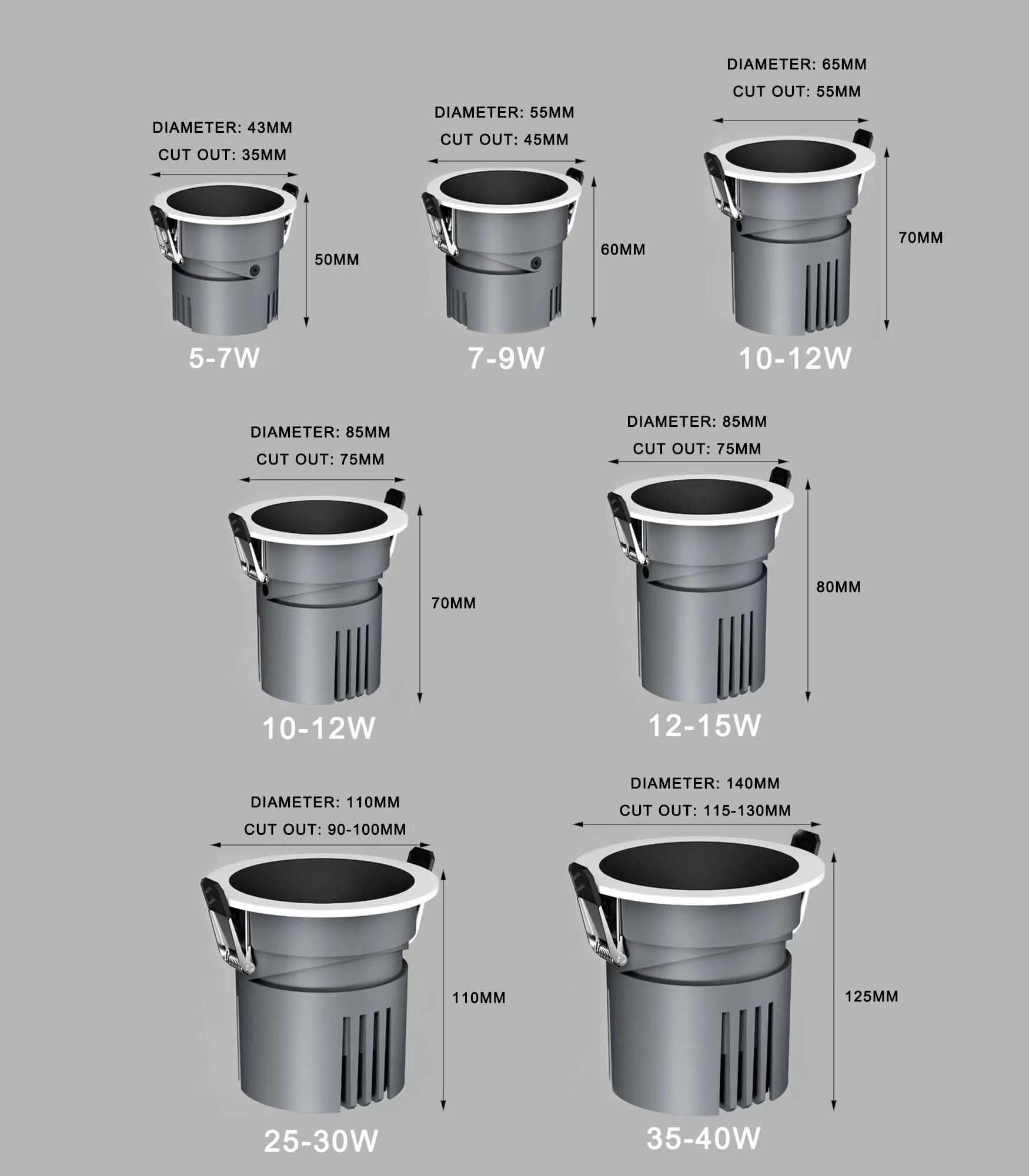 DIAMETER: 43MM
CUT OUT: 35MM
50MM
5-7W

DIAMETER: 55MM
CUT OUT: 45MM
60MM
7-9W

DIAMETER: 65MM
CUT OUT: 55MM
70MM
10-12W

DIAMETER: 85MM
CUT OUT: 75MM
70MM
10-12W

DIAMETER: 85MM
CUT OUT: 75MM
80MM
12-15W

DIAMETER: 110MM
CUT OUT: 90-100MM
110MM
25-30W

DIAMETER: 140MM
CUT OUT: 115-130MM
125MM
35-40W