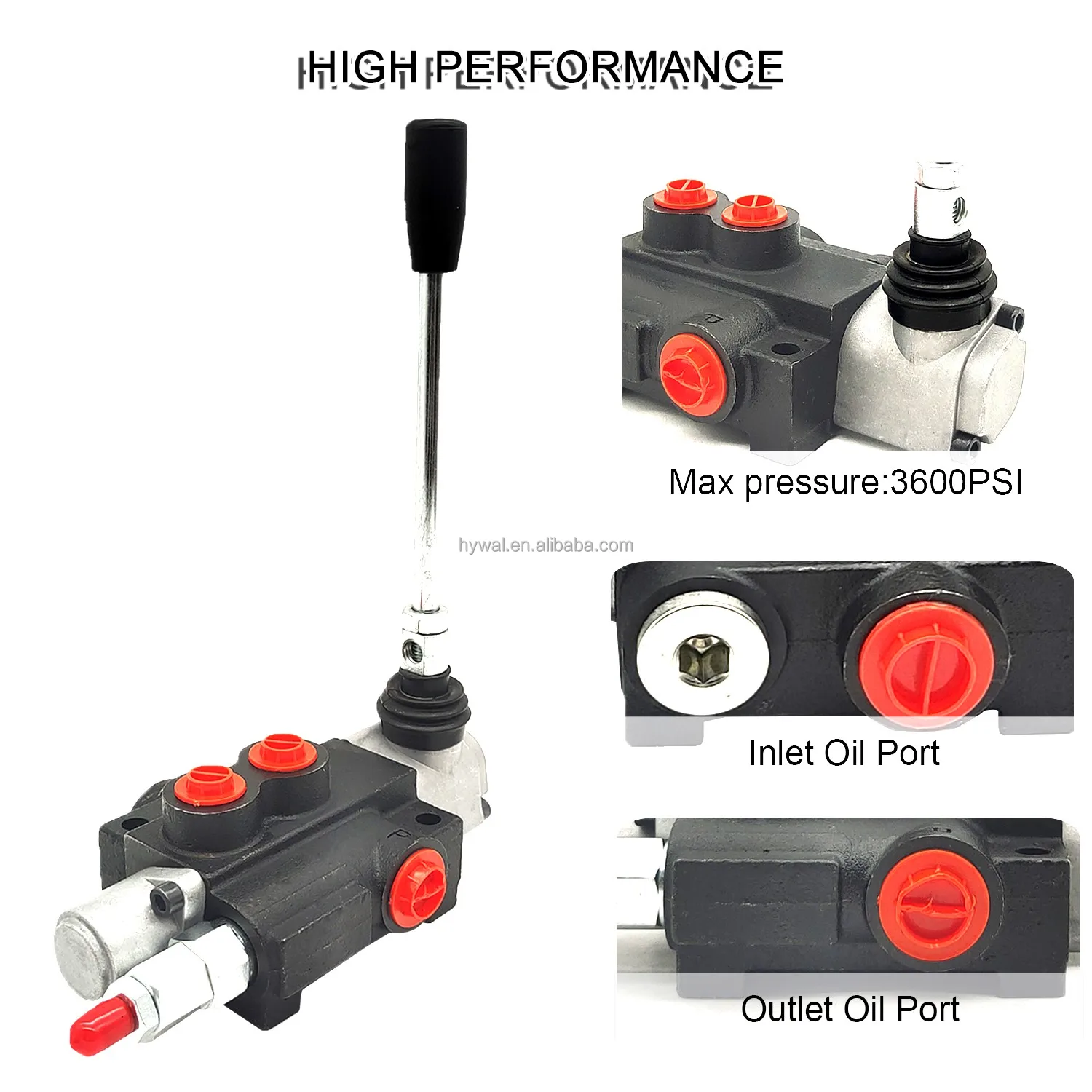 HIGH PERFORMANCE

Max pressure:3600PSI

hywal.en.alibaba.com

Inlet Oil Port

Outlet Oil Port