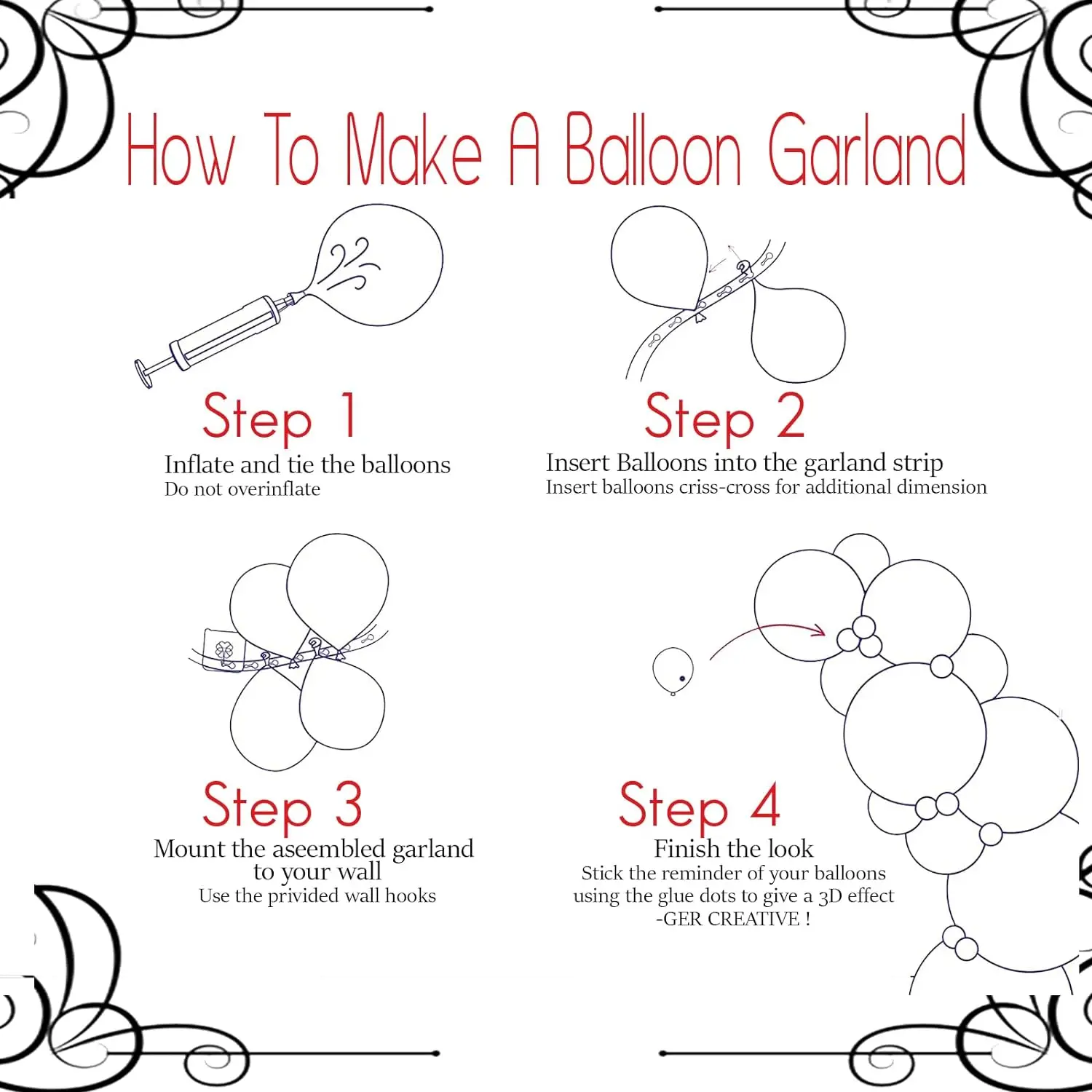 How To Make A Balloon Garland

Step 1
Inflate and tie the balloons
Do not overinflate

Step 2
Insert Balloons into the garland strip
Insert balloons criss-cross for additional dimension

Step 3
Mount the aseembled garland to your wall
Use the privided wall hooks

Step 4
Finish the look
Stick the reminder of your balloons using the glue dots to give a 3D effect
-GER CREATIVE !