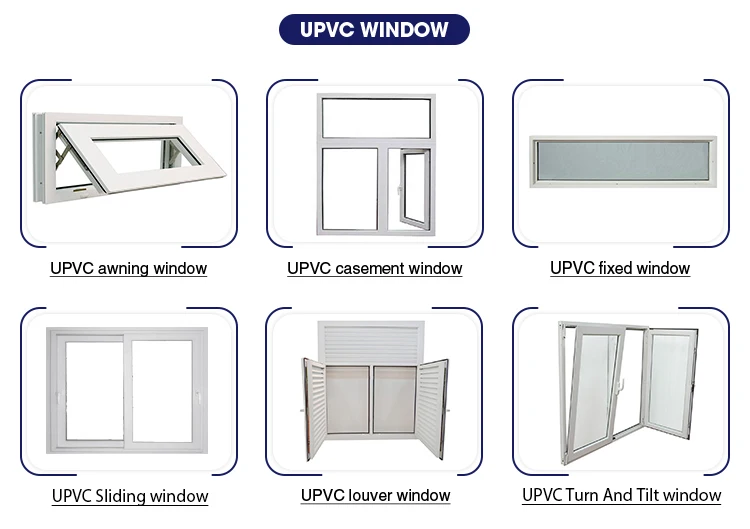 UPVC WINDOW

UPVC awning window

UPVC casement window

UPVC fixed window

UPVC Sliding window

UPVC louver window

UPVC Turn And Tilt window