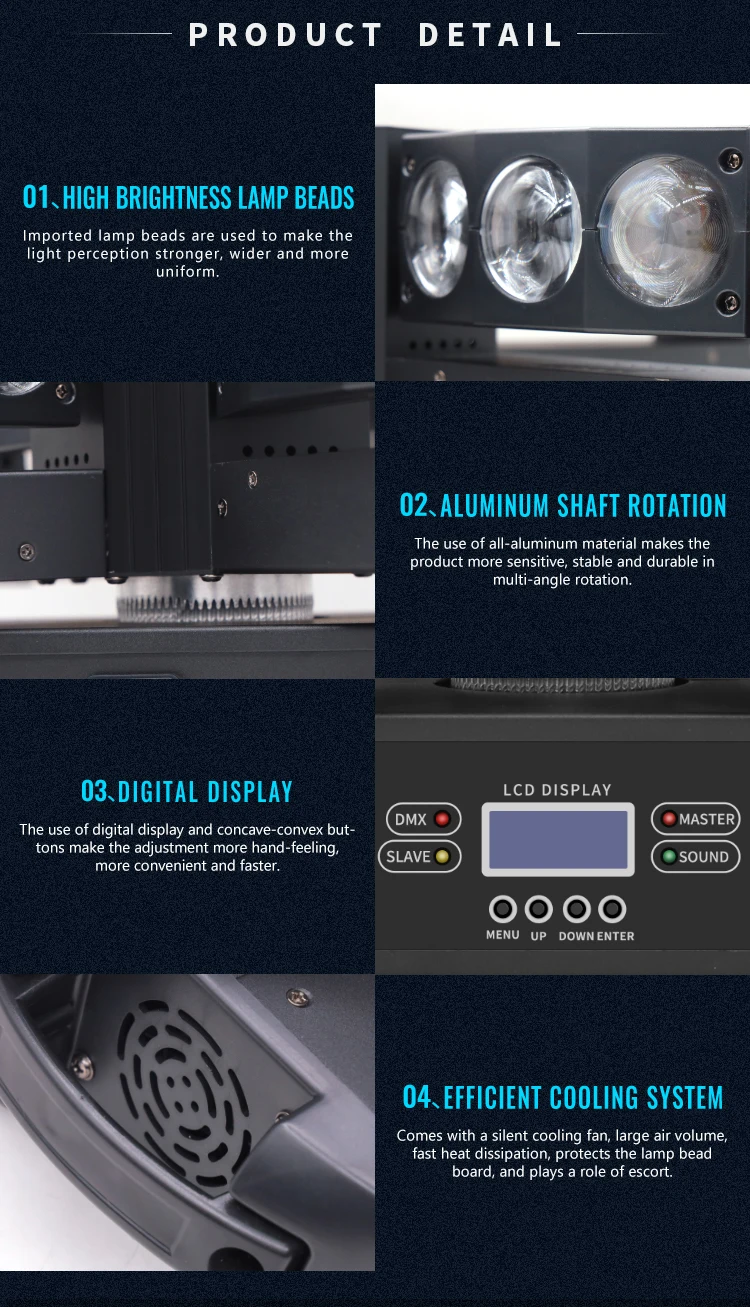 PRODUCT DETAIL

01、HIGH BRIGHTNESS LAMP BEADS

Imported lamp beads are used to make the light perception stronger, wider and more uniform.

02、ALUMINUM SHAFT ROTATION

The use of all-aluminum material makes the product more sensitive, stable and durable in multi-angle rotation.

03、DIGITAL DISPLAY

The use of digital display and concave-convex buttons make the adjustment more hand-feeling, more convenient and faster.

LCD DISPLAY

DMX

SLAVE

MASTER

SOUND

MENU UP DOWN ENTER

04、EFFICIENT COOLING SYSTEM

Comes with a silent cooling fan, large air volume, fast heat dissipation, protects the lamp bead board, and plays a role of escort.