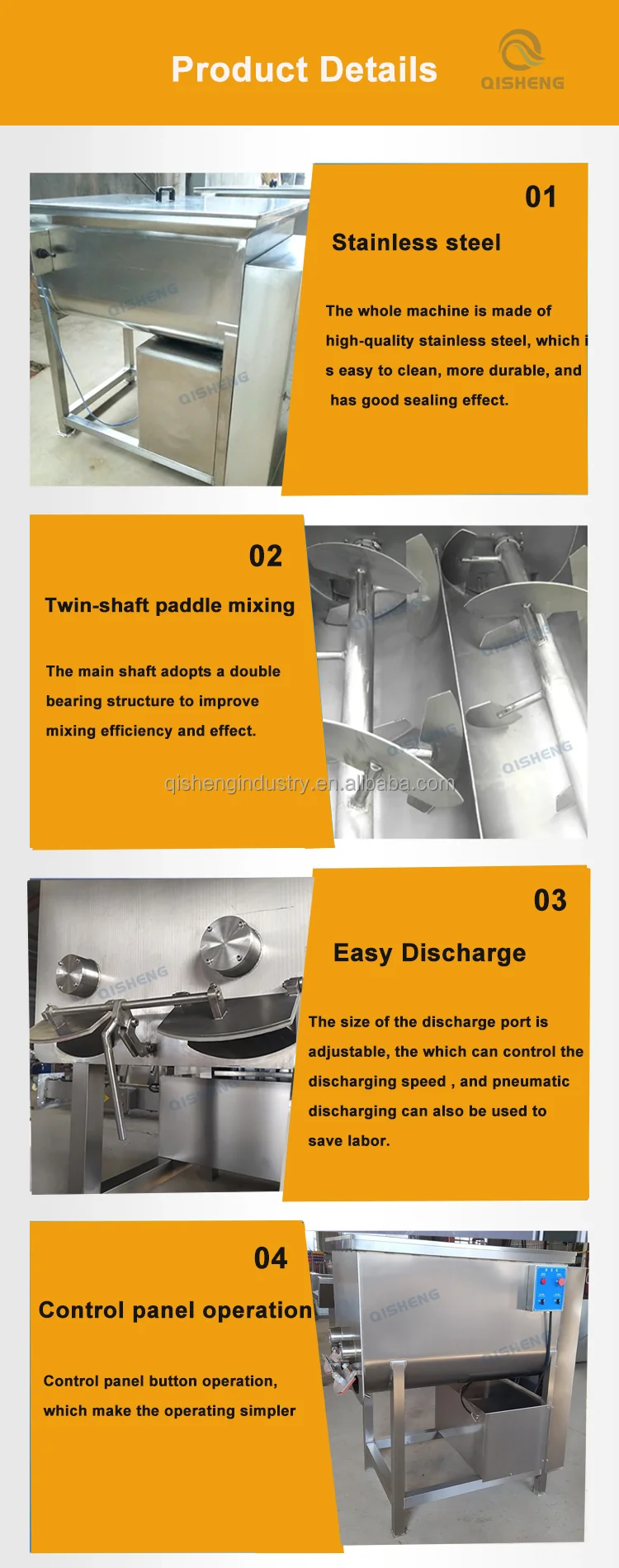 Product Details

QISHENG

01

Stainless steel

The whole machine is made of high-quality stainless steel, which i s easy to clean, more durable, and has good sealing effect.

QISHENG

QISHENG

02

Twin-shaft paddle mixing

The main shaft adopts a double bearing structure to improve mixing efficiency and effect.

qishengindustry.en.alibaba.com

QISHENG

03

Easy Discharge

The size of the discharge port is adjustable, the which can control the discharging speed , and pneumatic discharging can also be used to save labor.

QISHENG

04

Control panel operation

Control panel button operation, which make the operating simpler

QISHENG