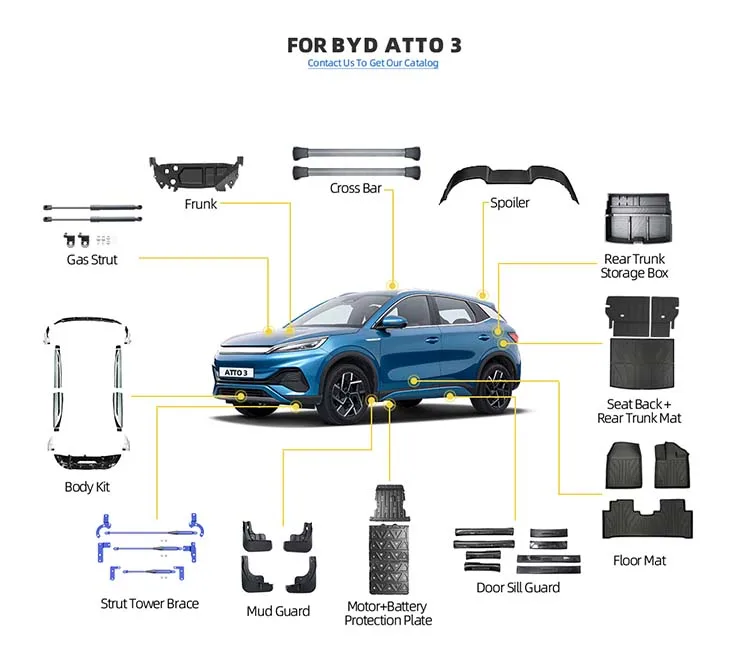 FOR BYD ATTO 3
Contact Us To Get Our Catalog

Frunk

Cross Bar

Spoiler

Gas Strut

Rear Trunk Storage Box

ATTO 3

Seat Back + Rear Trunk Mat

Body Kit

Floor Mat

Strut Tower Brace

Mud Guard

Motor+Battery Protection Plate

Door Sill Guard