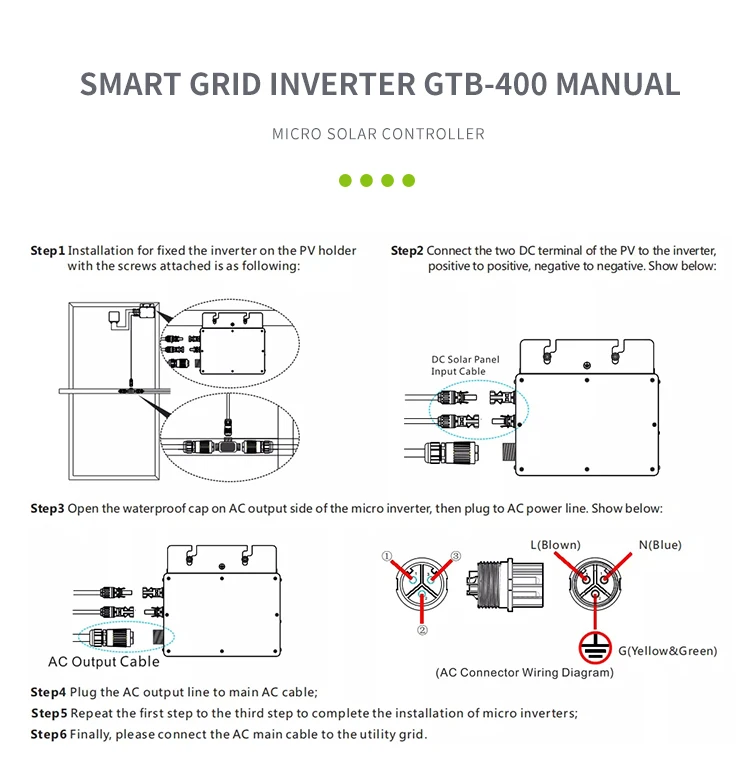 SMART GRID INVERTER GTB-400 MANUAL

MICRO SOLAR CONTROLLER

Step1 Installation for fixed the inverter on the PV holder with the screws attached is as following:

Step2 Connect the two DC terminal of the PV to the inverter, positive to positive, negative to negative. Show below:

DC Solar Panel Input Cable

Step3 Open the waterproof cap on AC output side of the micro inverter, then plug to AC power line. Show below:

AC Output Cable

①

③

②

L(Blown)

N(Blue)

G(Yellow&Green)

(AC Connector Wiring Diagram)

Step4 Plug the AC output line to main AC cable;

Step5 Repeat the first step to the third step to complete the installation of micro inverters;

Step6 Finally, please connect the AC main cable to the utility grid.