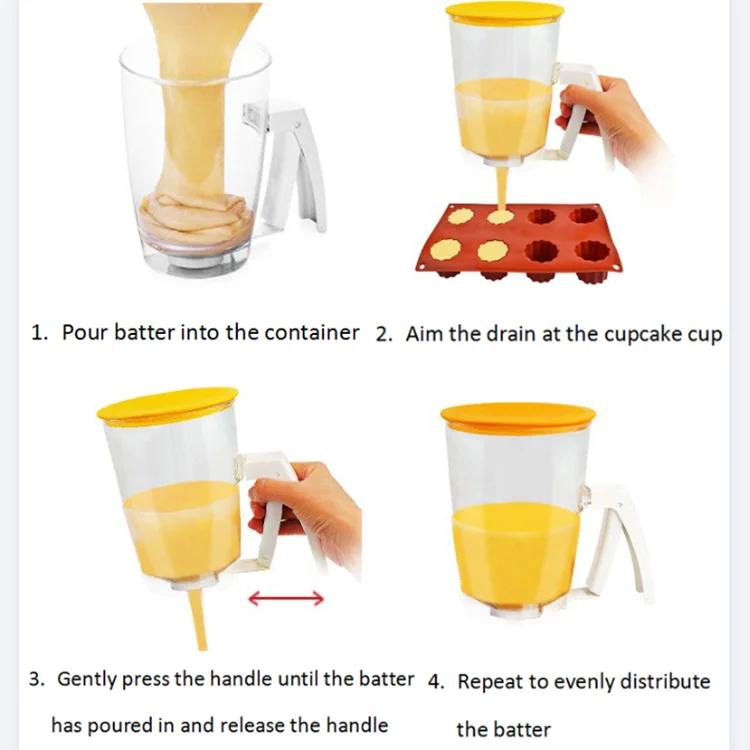 1. Pour batter into the container

2. Aim the drain at the cupcake cup

3. Gently press the handle until the batter has poured in and release the handle

4. Repeat to evenly distribute the batter